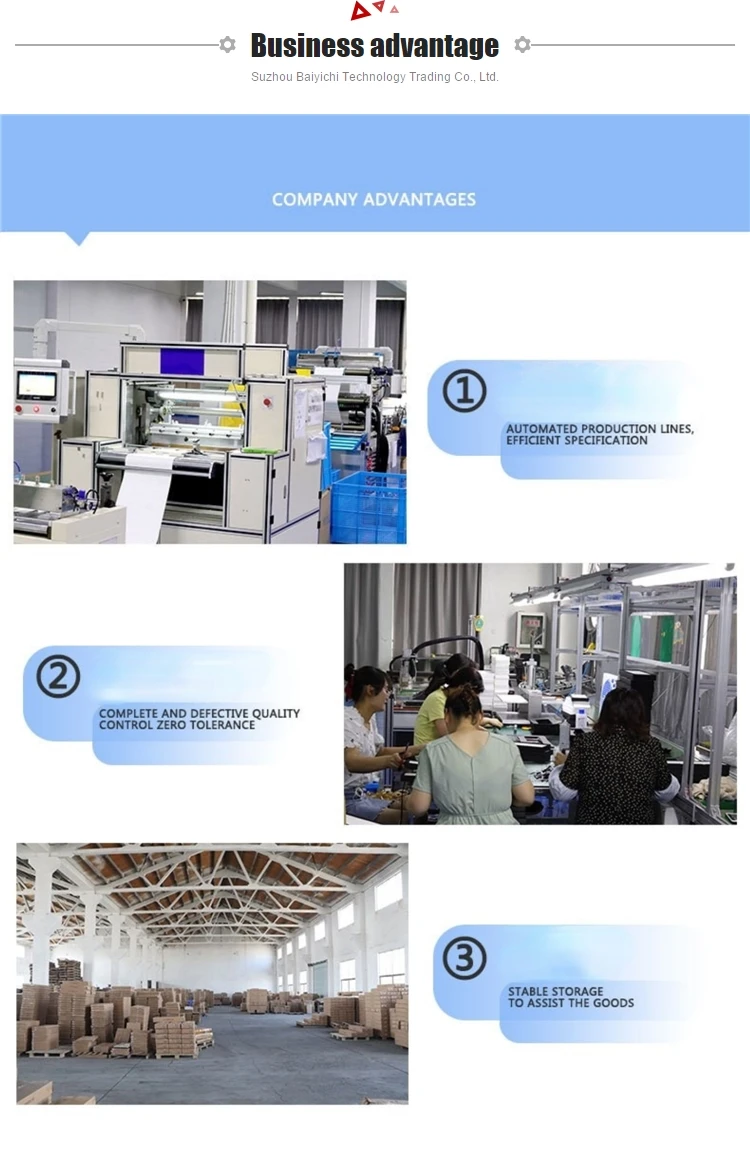 Business advantage

Suzhou Baiyichi Technology Trading Co., Ltd.

COMPANY ADVANTAGES

①
AUTOMATED PRODUCTION LINES, EFFICIENT SPECIFICATION

②
COMPLETE AND DEFECTIVE QUALITY CONTROL ZERO TOLERANCE

③
STABLE STORAGE TO ASSIST THE GOODS