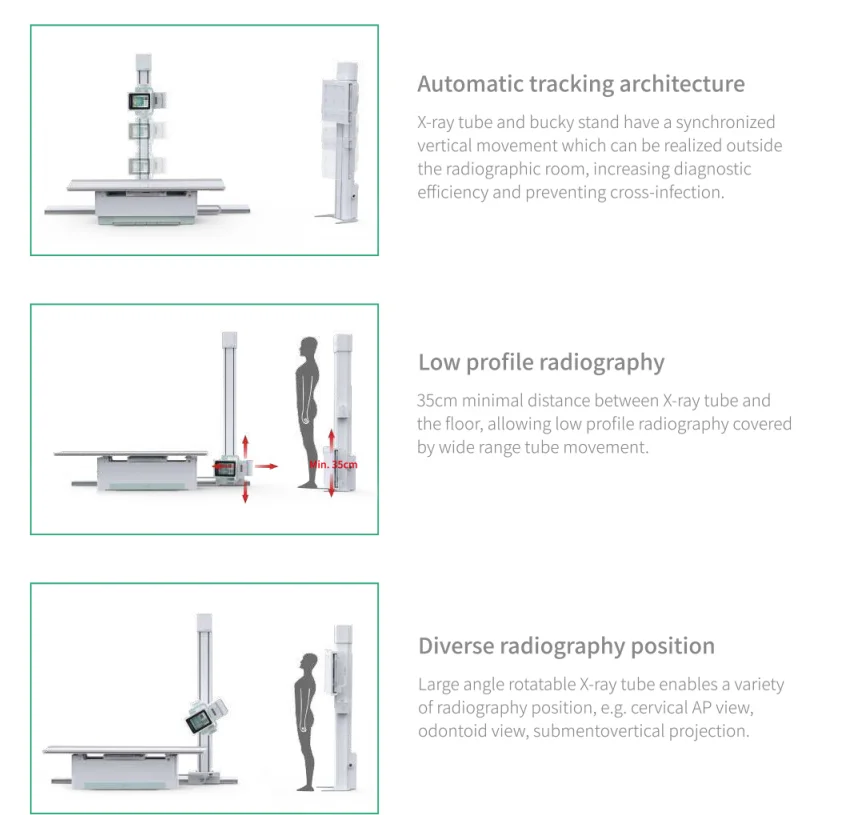 Automatic tracking architecture

X-ray tube and bucky stand have a synchronized vertical movement which can be realized outside the radiographic room, increasing diagnostic efficiency and preventing cross-infection.

Min. 35cm

Low profile radiography

35cm minimal distance between X-ray tube and the floor, allowing low profile radiography covered by wide range tube movement.

Diverse radiography position

Large angle rotatable X-ray tube enables a variety of radiography position, e.g. cervical AP view, odontoid view, submentovertical projection.