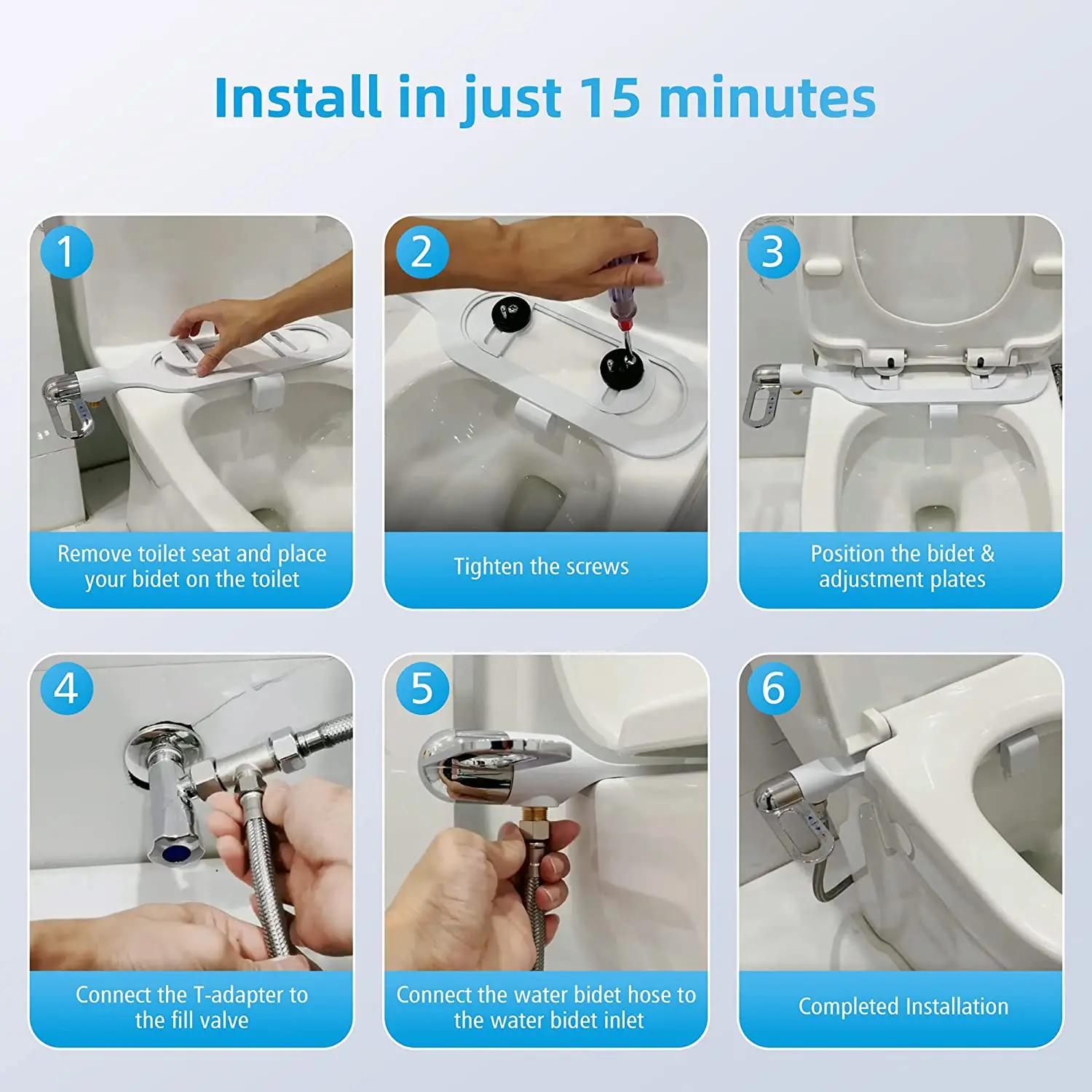 Install in just 15 minutes

1

Remove toilet seat and place your bidet on the toilet

2

Tighten the screws

3

Position the bidet & adjustment plates

4

Connect the T-adapter to the fill valve

5

Connect the water bidet hose to the water bidet inlet

6

Completed Installation