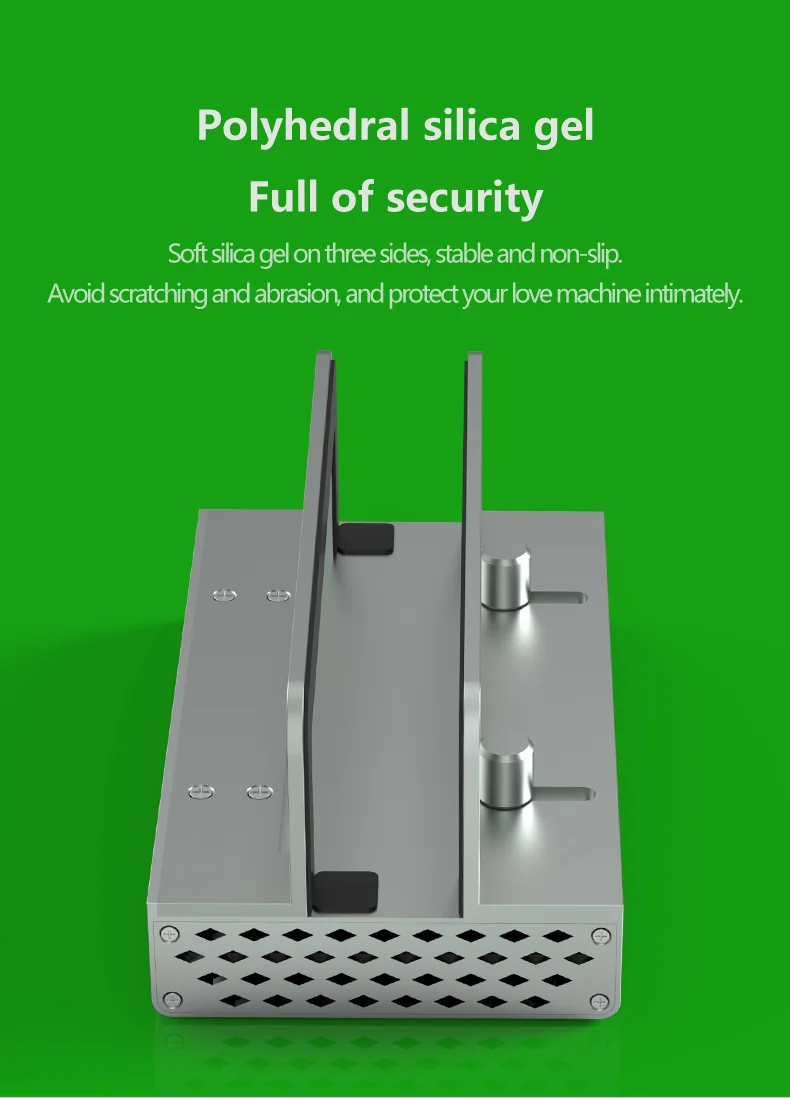 Polyhedral silica gel

Full of security

Soft silica gel on three sides, stable and non-slip.

Avoid scratching and abrasion, and protect your love machine intimately.