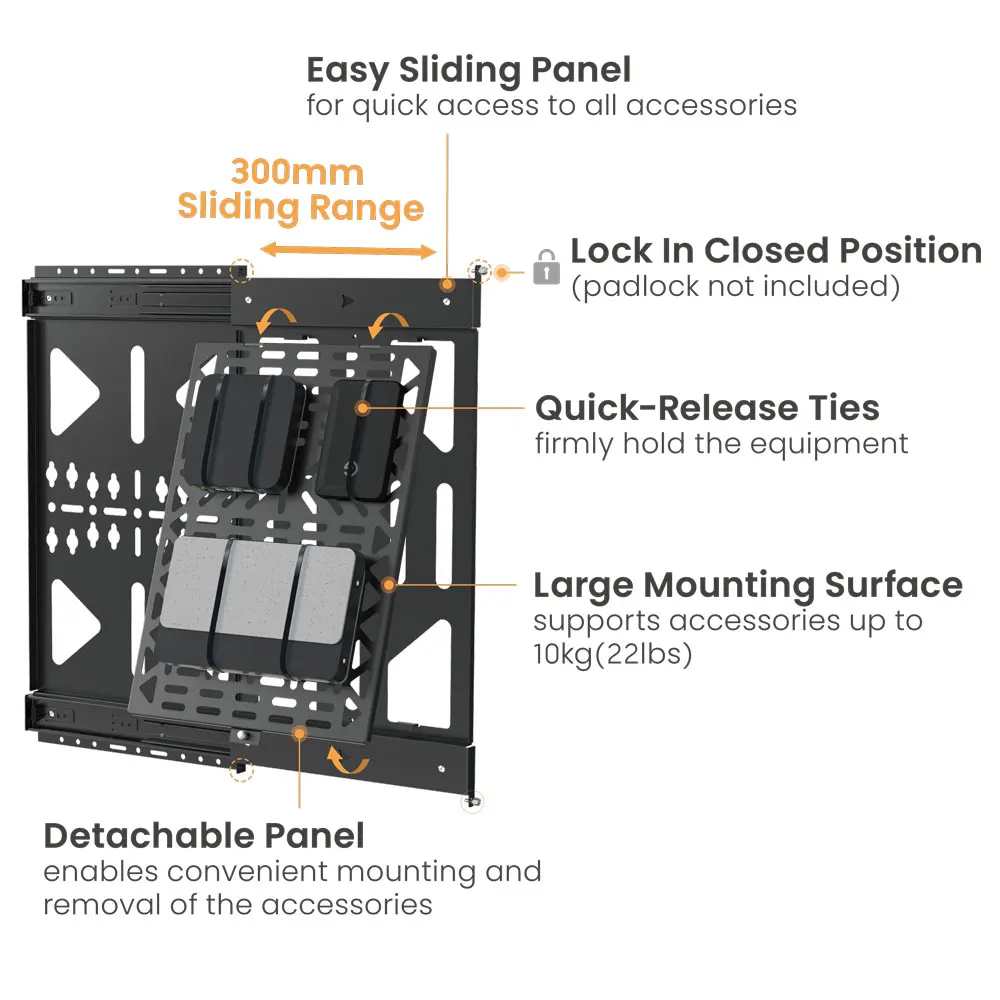 Easy Sliding Panel
for quick access to all accessories

300mm
Sliding Range

Lock In Closed Position
(padlock not included)

Quick-Release Ties
firmly hold the equipment

Large Mounting Surface
supports accessories up to 10kg(22lbs)

Detachable Panel
enables convenient mounting and removal of the accessories