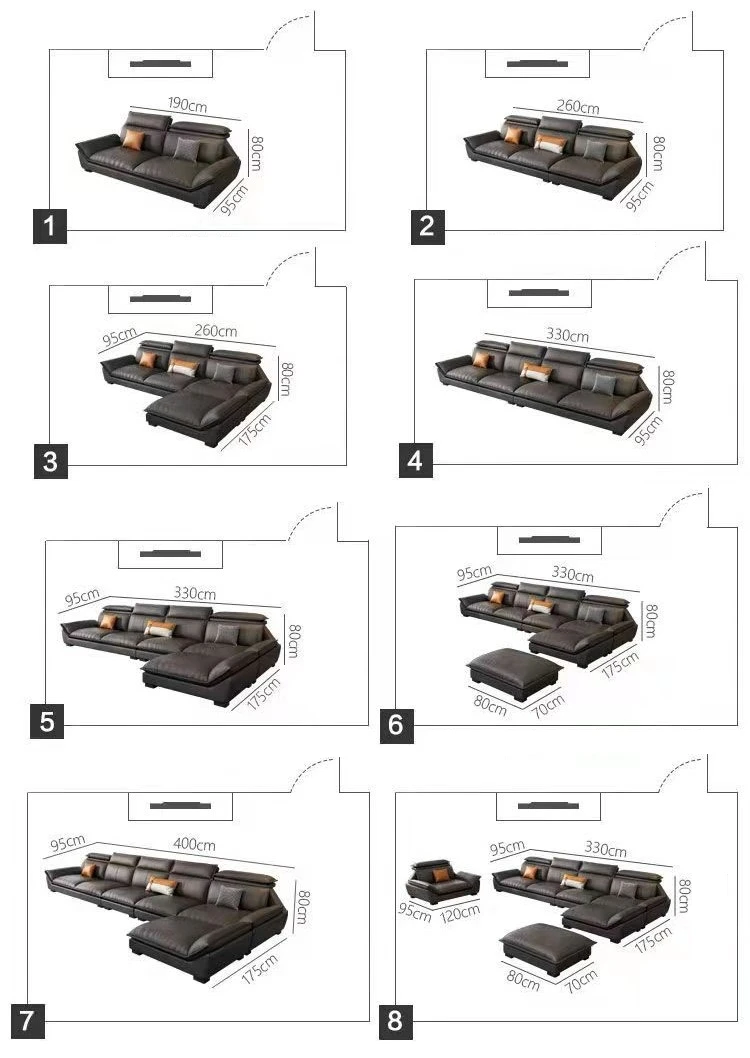 190cm
80cm
95cm
1

260cm
80cm
95cm
2

95cm
260cm
80cm
175cm
3

330cm
80cm
95cm
4

95cm
330cm
80cm
175cm
5

95cm
330cm
80cm
175cm
80cm
70cm
6

95cm
400cm
80cm
175cm
7

95cm
120cm
95cm
330cm
80cm
175cm
80cm
70cm
8