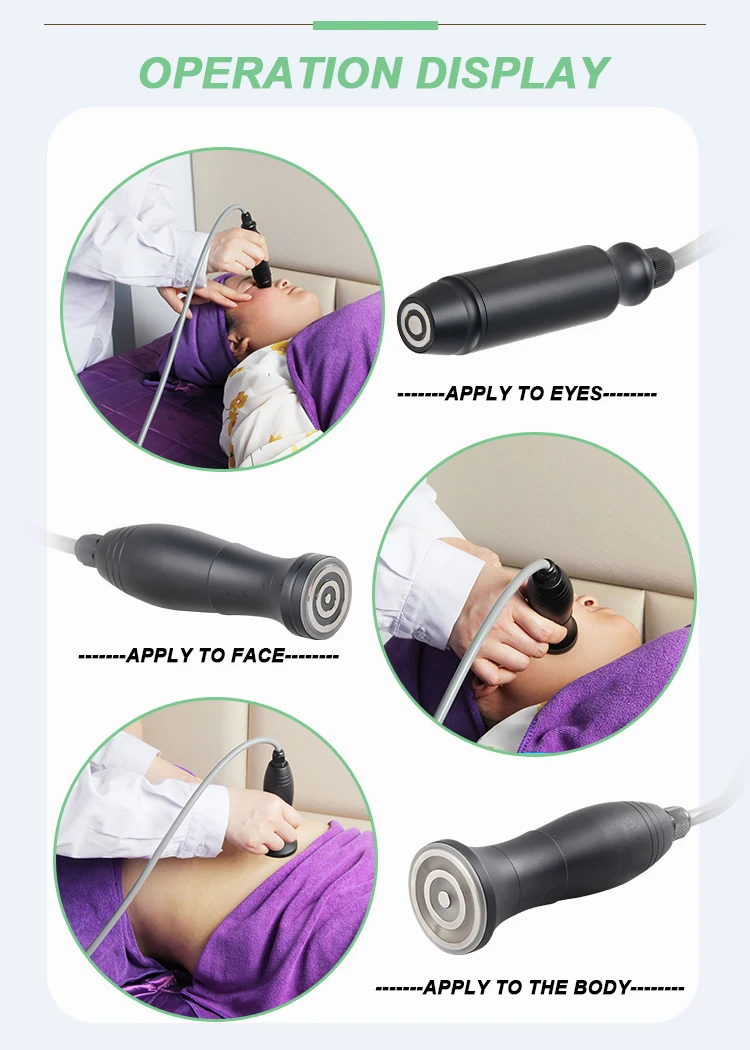 OPERATION DISPLAY

-------APPLY TO EYES--------

-------APPLY TO FACE--------

-------APPLY TO THE BODY--------