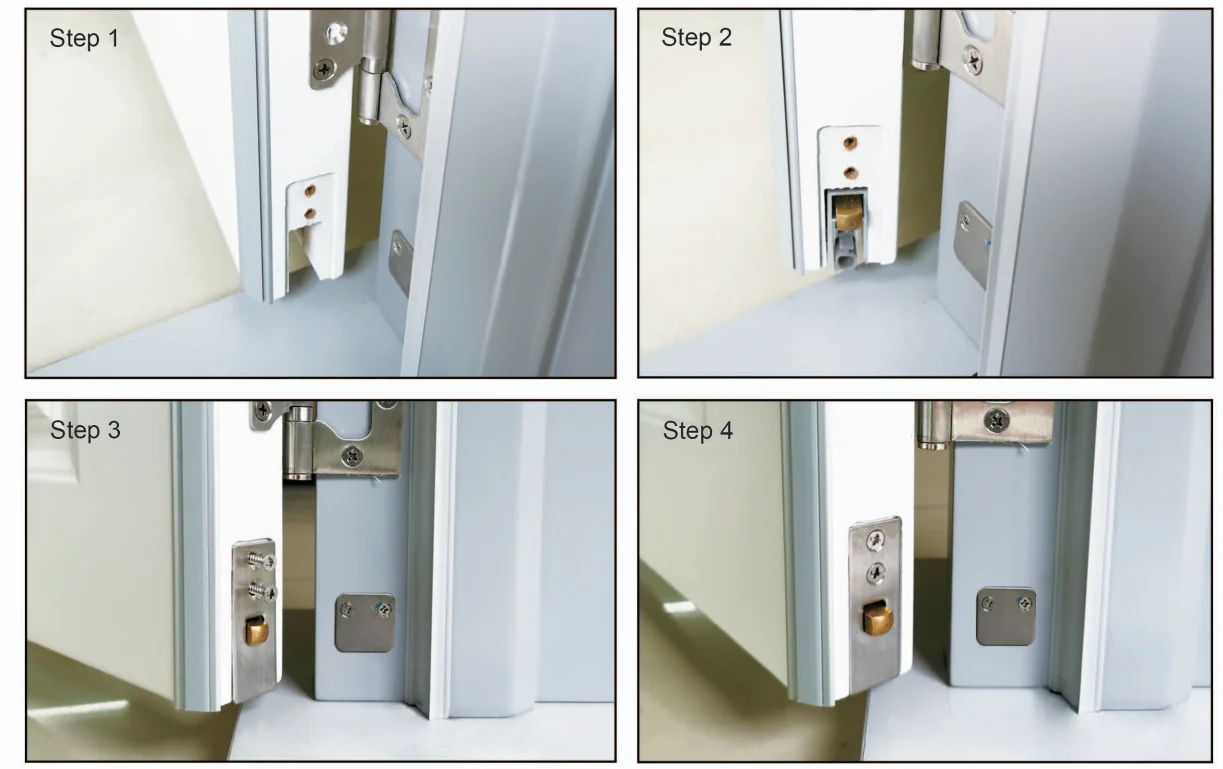 Step 1

Step 2

Step 3

Step 4