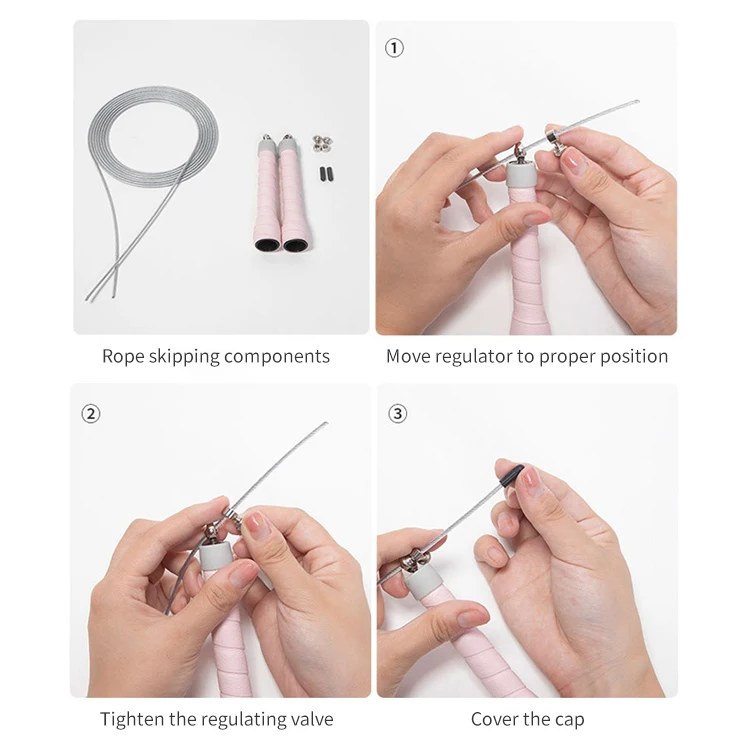 Rope skipping components

①

Move regulator to proper position

②

Tighten the regulating valve

③

Cover the cap