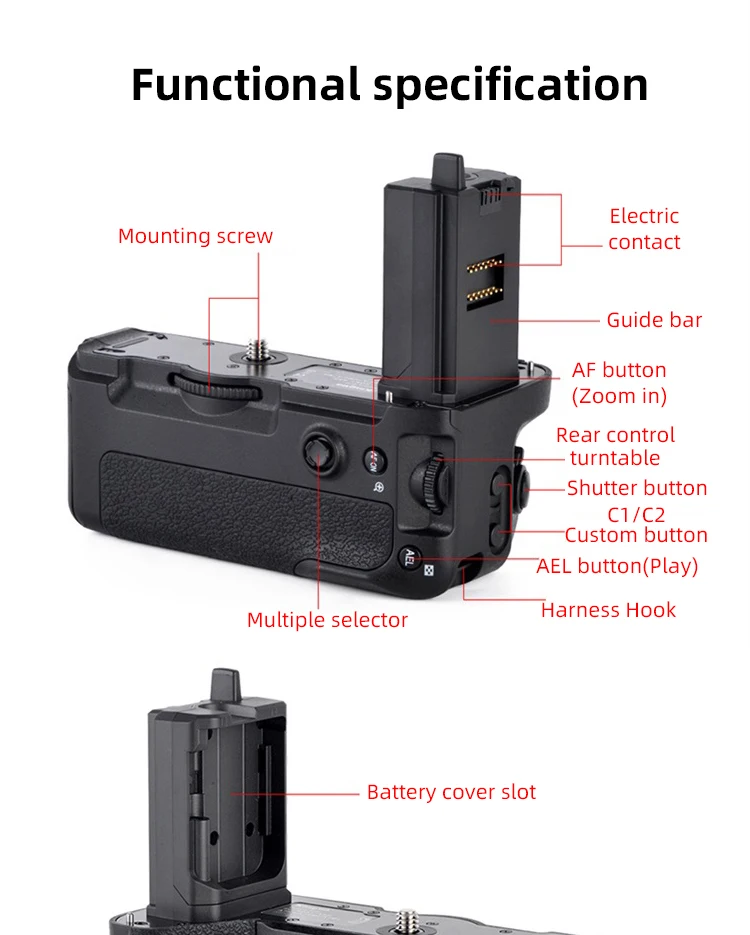 Functional specification

Mounting screw

Electric contact

Guide bar

AF button (Zoom in)

Rear control turntable

Shutter button

C1/C2 Custom button

AEL button(Play)

Harness Hook

Multiple selector

AF-ON

AEL

Battery cover slot