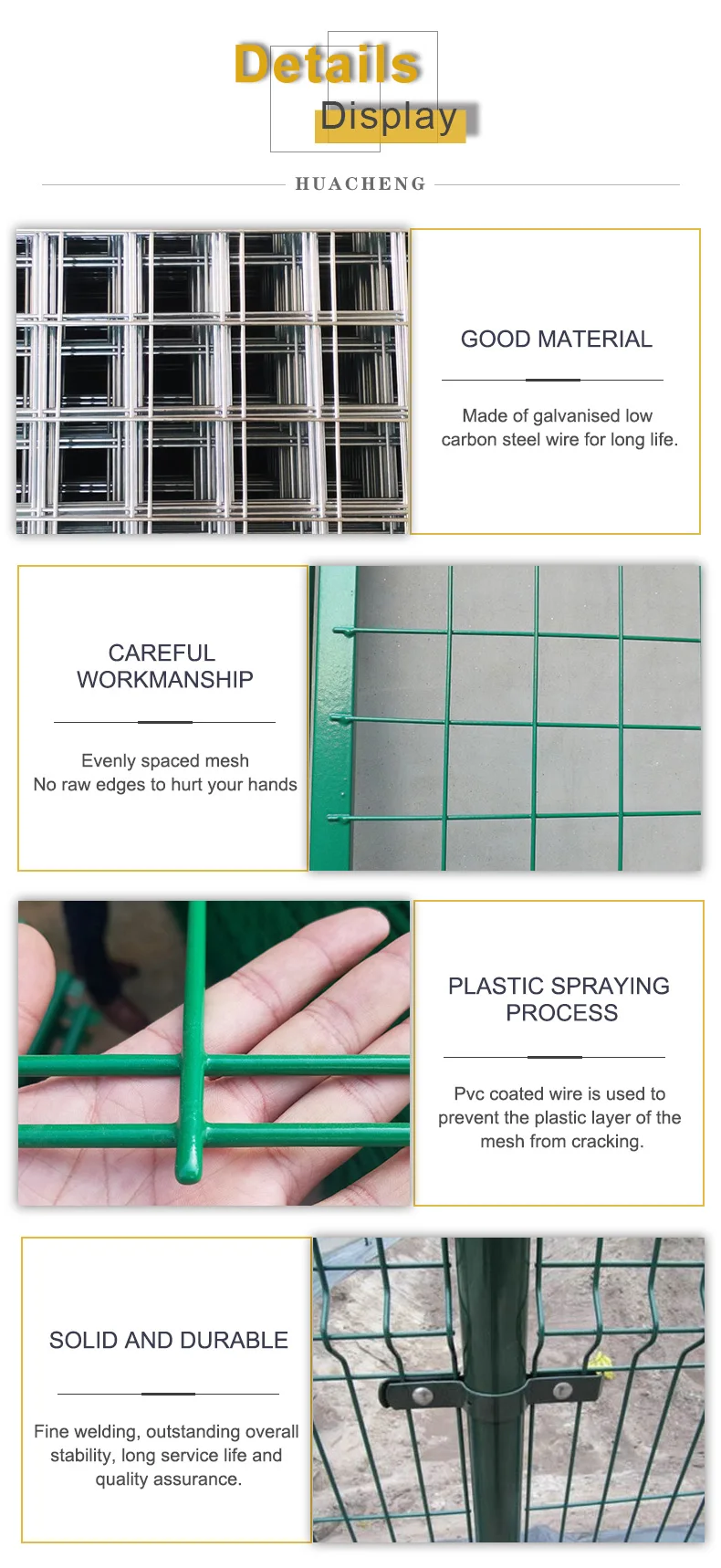 Details
Display

HUACHENG

GOOD MATERIAL

Made of galvanised low carbon steel wire for long life.

CAREFUL WORKMANSHIP

Evenly spaced mesh
No raw edges to hurt your hands

PLASTIC SPRAYING PROCESS

Pvc coated wire is used to prevent the plastic layer of the mesh from cracking.

SOLID AND DURABLE

Fine welding, outstanding overall stability, long service life and quality assurance.