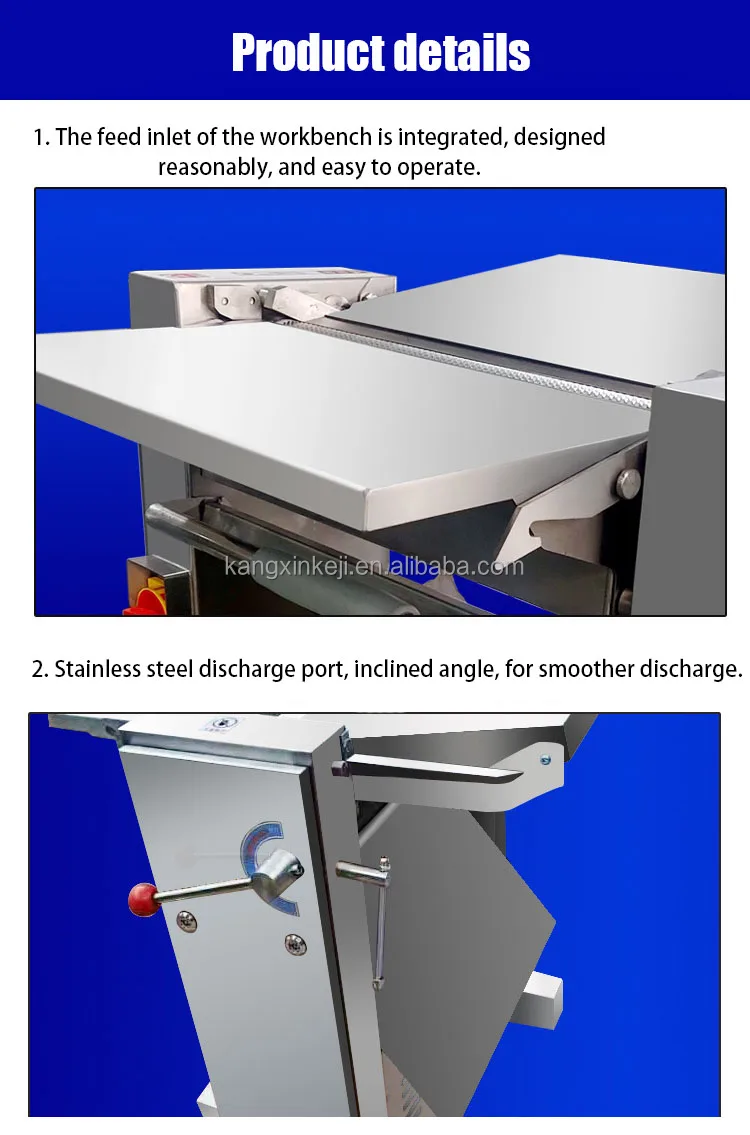 Product details

1. The feed inlet of the workbench is integrated, designed reasonably, and easy to operate.

kangxinkeji.en.alibaba.com

2. Stainless steel discharge port, inclined angle, for smoother discharge.