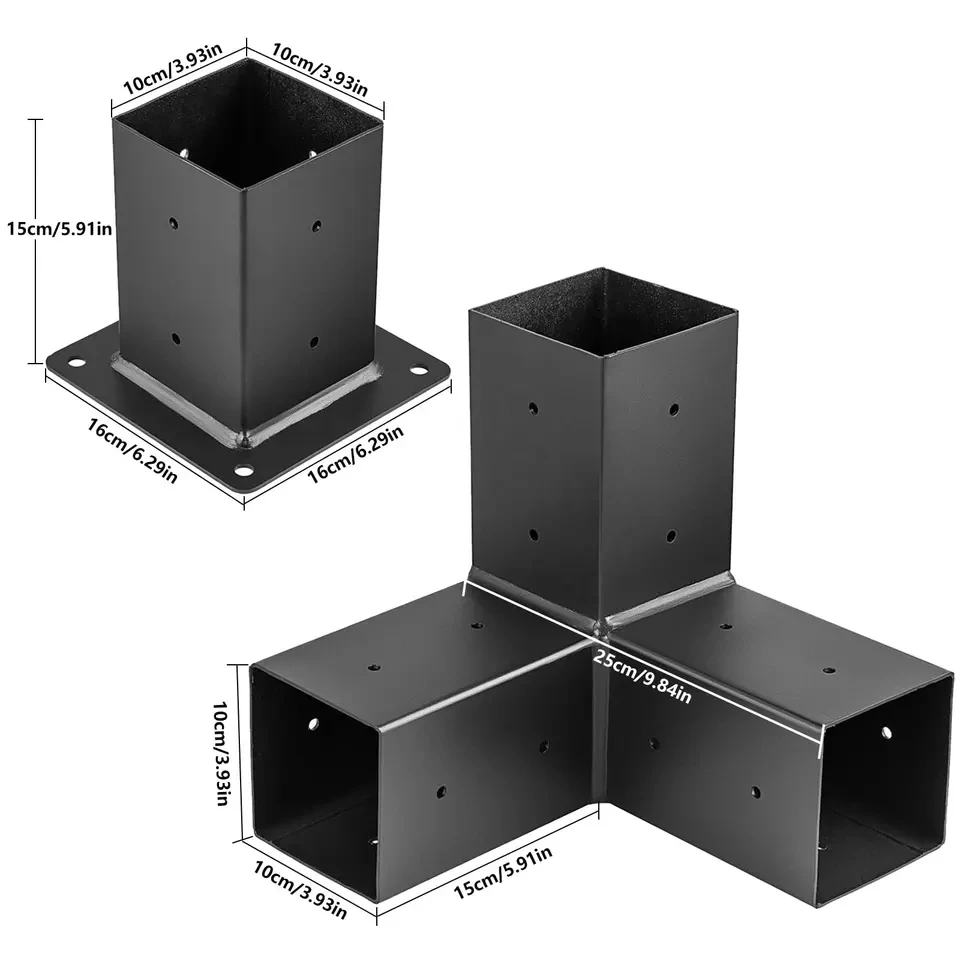 10cm/3.93in
10cm/3.93in
15cm/5.91in
16cm/6.29in
16cm/6.29in
25cm/9.84in
10cm/3.93in
10cm/3.93in
15cm/5.91in