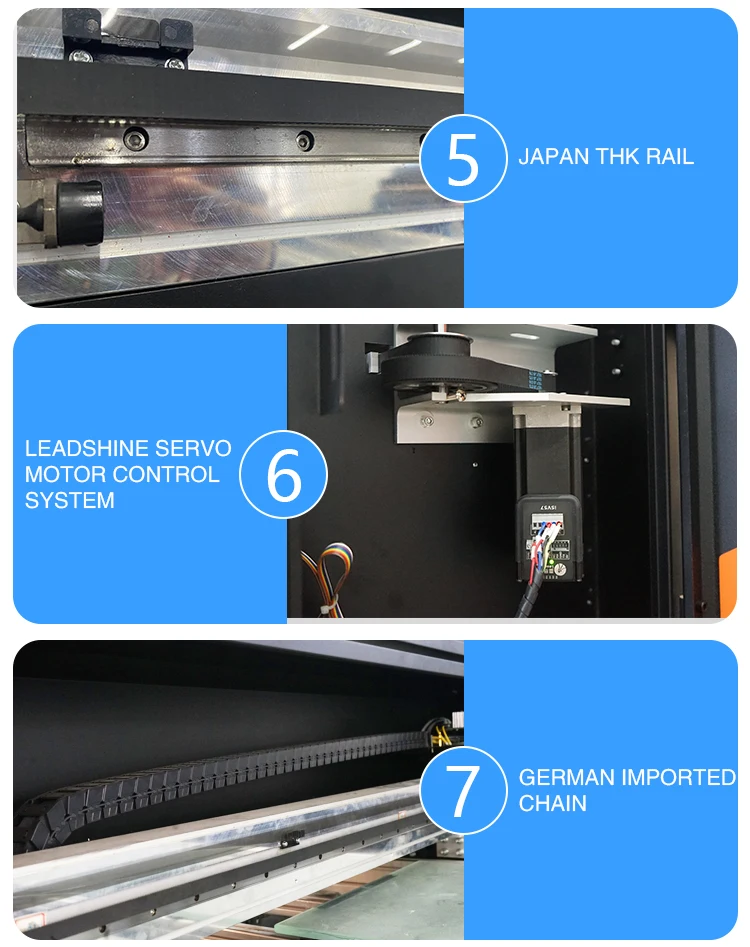 5
JAPAN THK RAIL

LEADSHINE SERVO MOTOR CONTROL SYSTEM
6

LEASI

7
GERMAN IMPORTED CHAIN