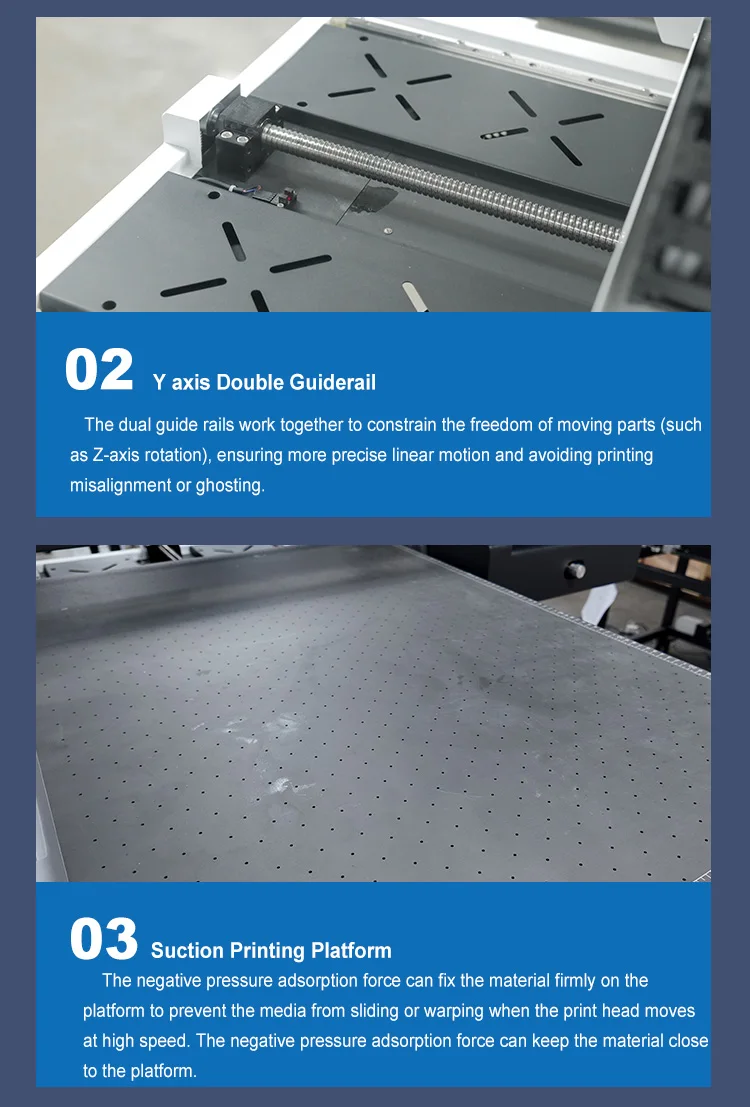 02 Y axis Double Guiderail

The dual guide rails work together to constrain the freedom of moving parts (such as Z-axis rotation), ensuring more precise linear motion and avoiding printing misalignment or ghosting.

03 Suction Printing Platform

The negative pressure adsorption force can fix the material firmly on the platform to prevent the media from sliding or warping when the print head moves at high speed. The negative pressure adsorption force can keep the material close to the platform.