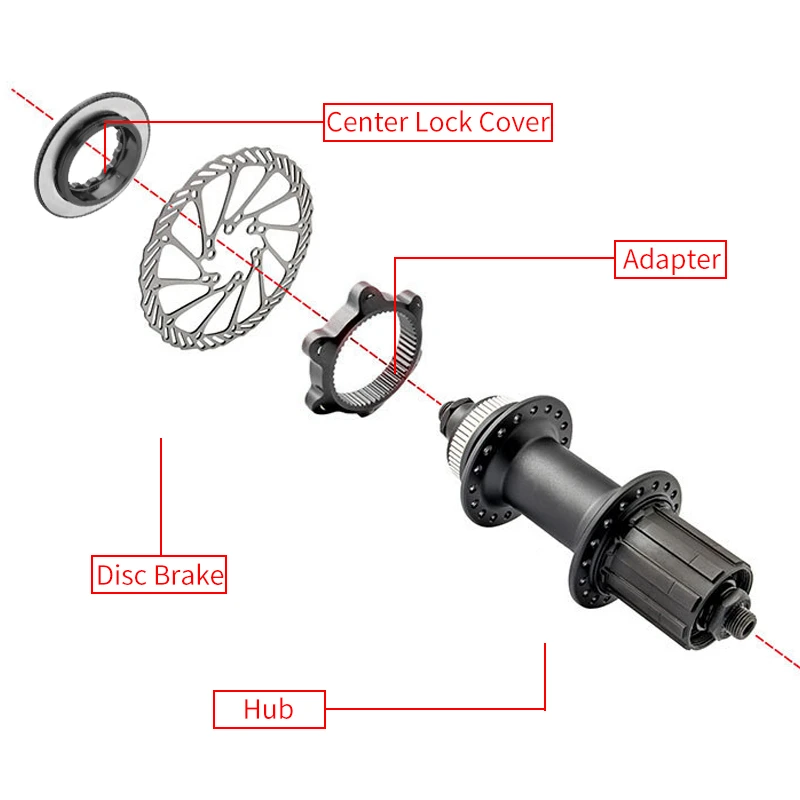 Center Lock Cover

Adapter

Disc Brake

Hub