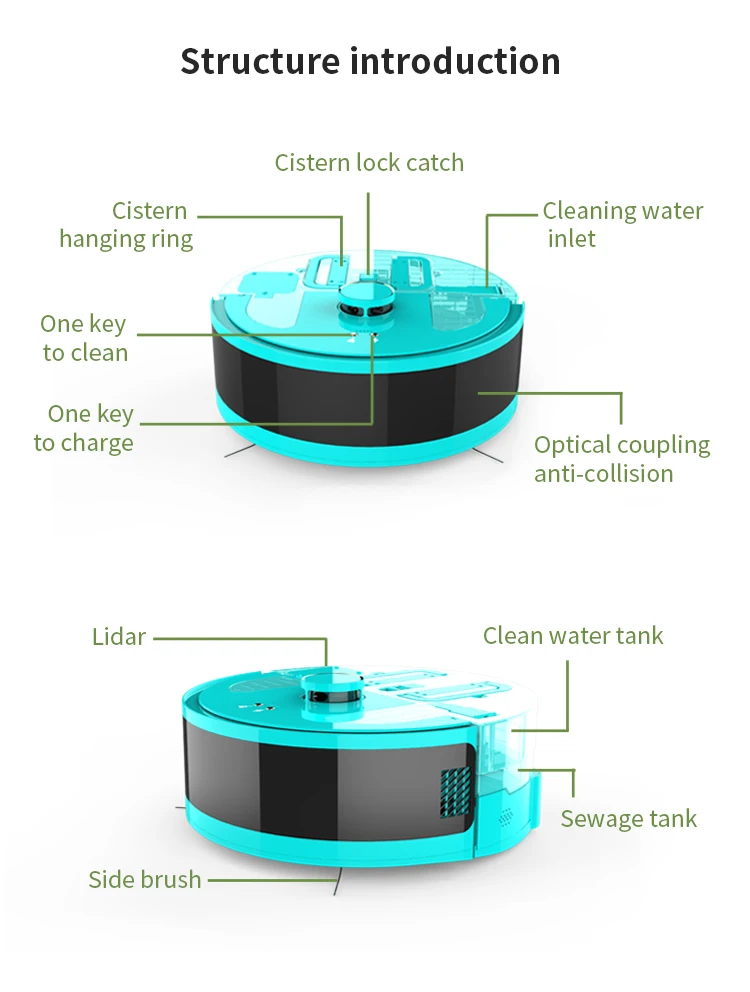 Structure introduction

Cistern lock catch

Cistern hanging ring

Cleaning water inlet

One key to clean

One key to charge

Optical coupling anti-collision

Lidar

Clean water tank

Sewage tank

Side brush