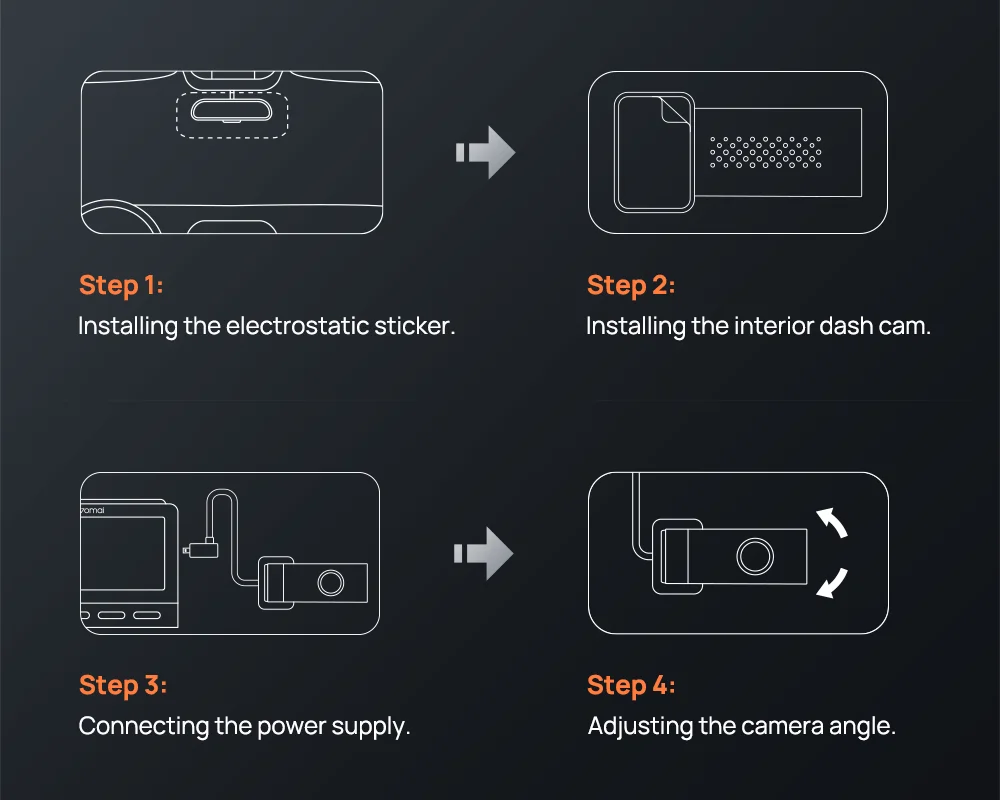 Step 1:
Installing the electrostatic sticker.

Step 2:
Installing the interior dash cam.

70mai

Step 3:
Connecting the power supply.

Step 4:
Adjusting the camera angle.