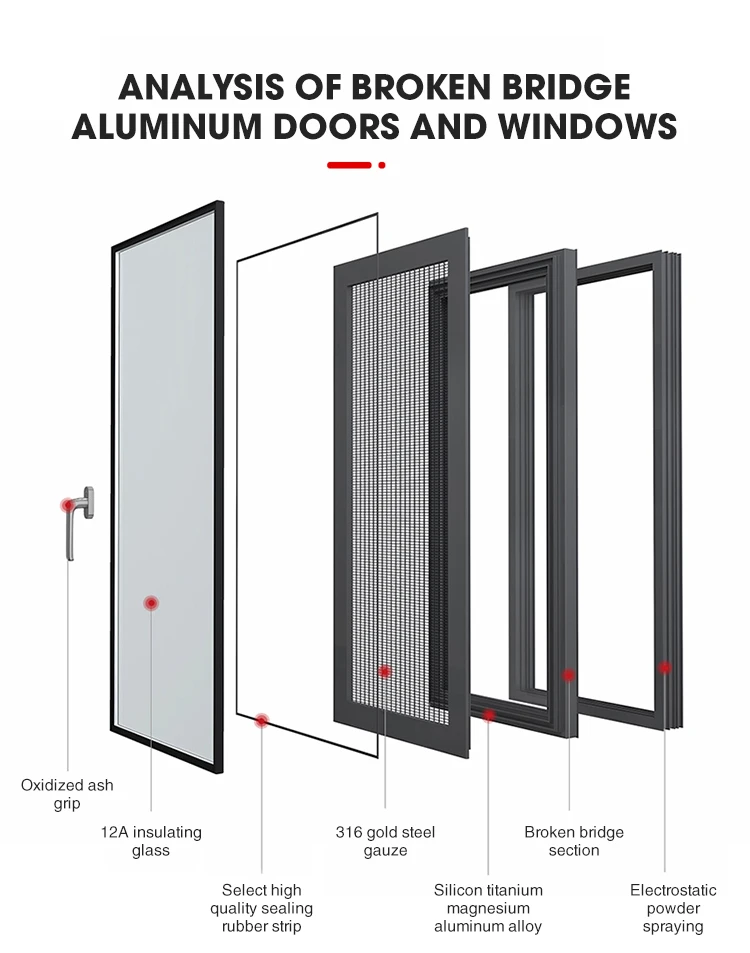 ANALYSIS OF BROKEN BRIDGE ALUMINUM DOORS AND WINDOWS

Oxidized ash grip

12A insulating glass

Select high quality sealing rubber strip

316 gold steel gauze

Silicon titanium magnesium aluminum alloy

Broken bridge section

Electrostatic powder spraying