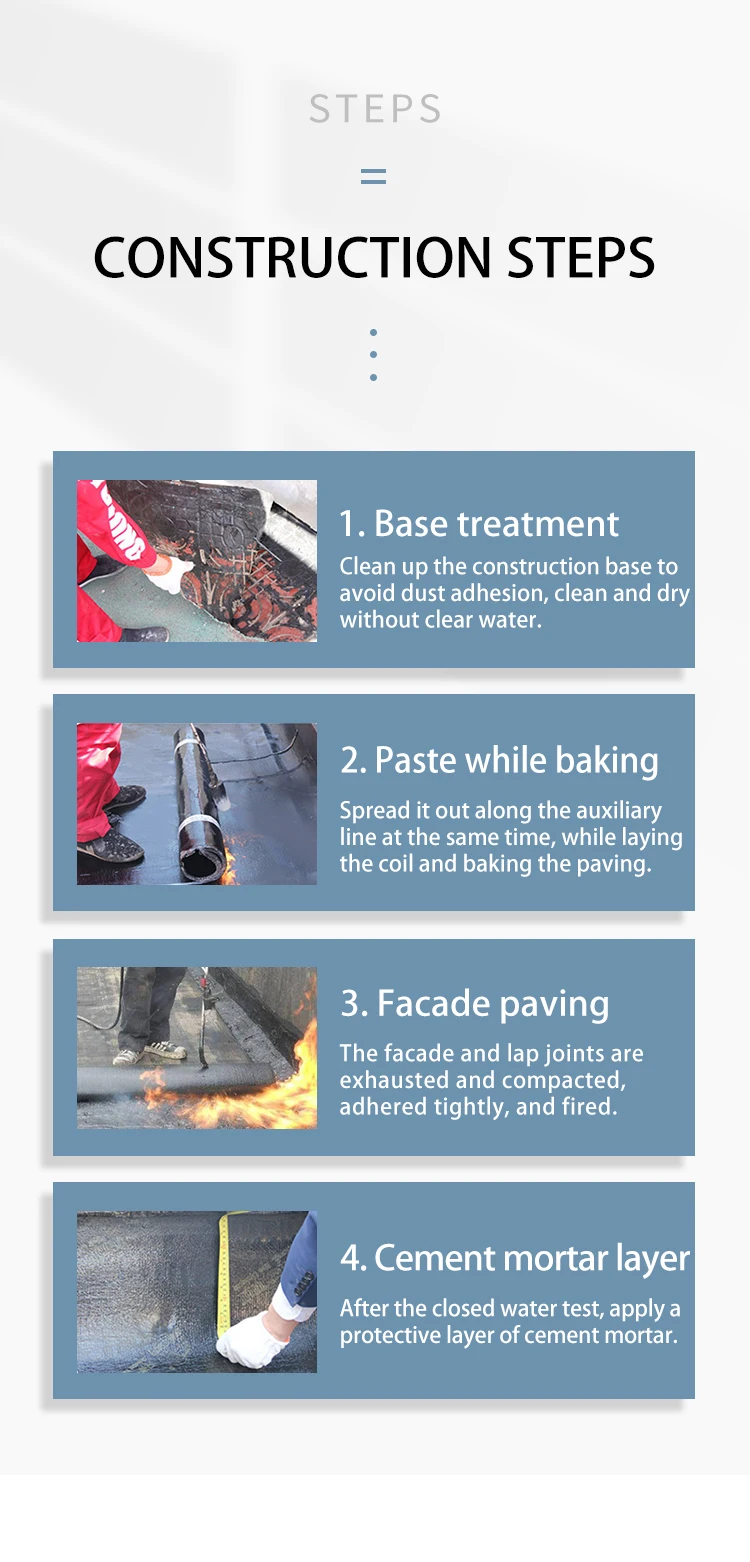 STEPS

CONSTRUCTION STEPS

1. Base treatment

Clean up the construction base to avoid dust adhesion, clean and dry without clear water.

2. Paste while baking

Spread it out along the auxiliary line at the same time, while laying the coil and baking the paving.

3. Facade paving

The facade and lap joints are exhausted and compacted, adhered tightly, and fired.

4. Cement mortar layer

After the closed water test, apply a protective layer of cement mortar.