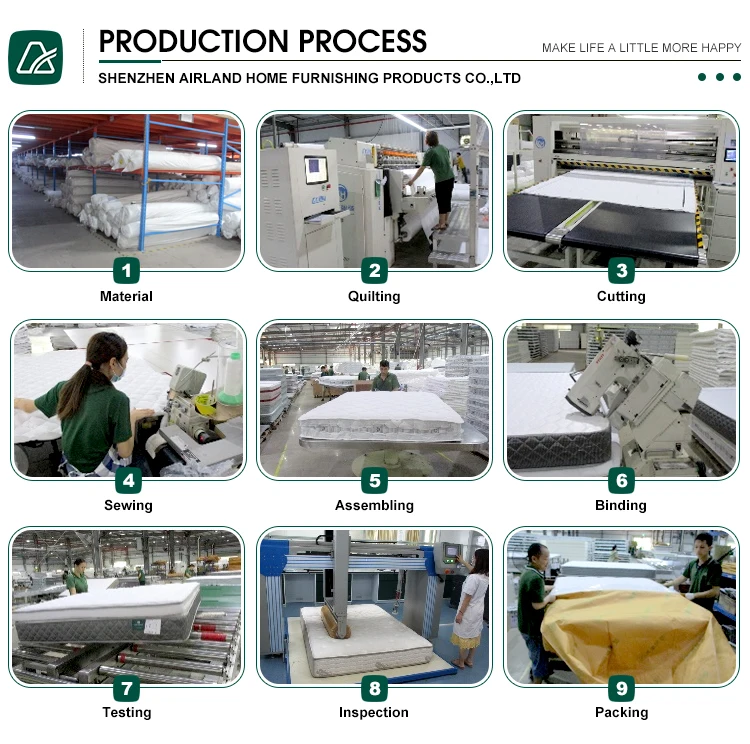 PRODUCTION PROCESS

MAKE LIFE A LITTLE MORE HAPPY

SHENZHEN AIRLAND HOME FURNISHING PRODUCTS CO.,LTD

1
Material

2
Quilting

3
Cutting

4
Sewing

5
Assembling

6
Binding

7
Testing

8
Inspection

9
Packing