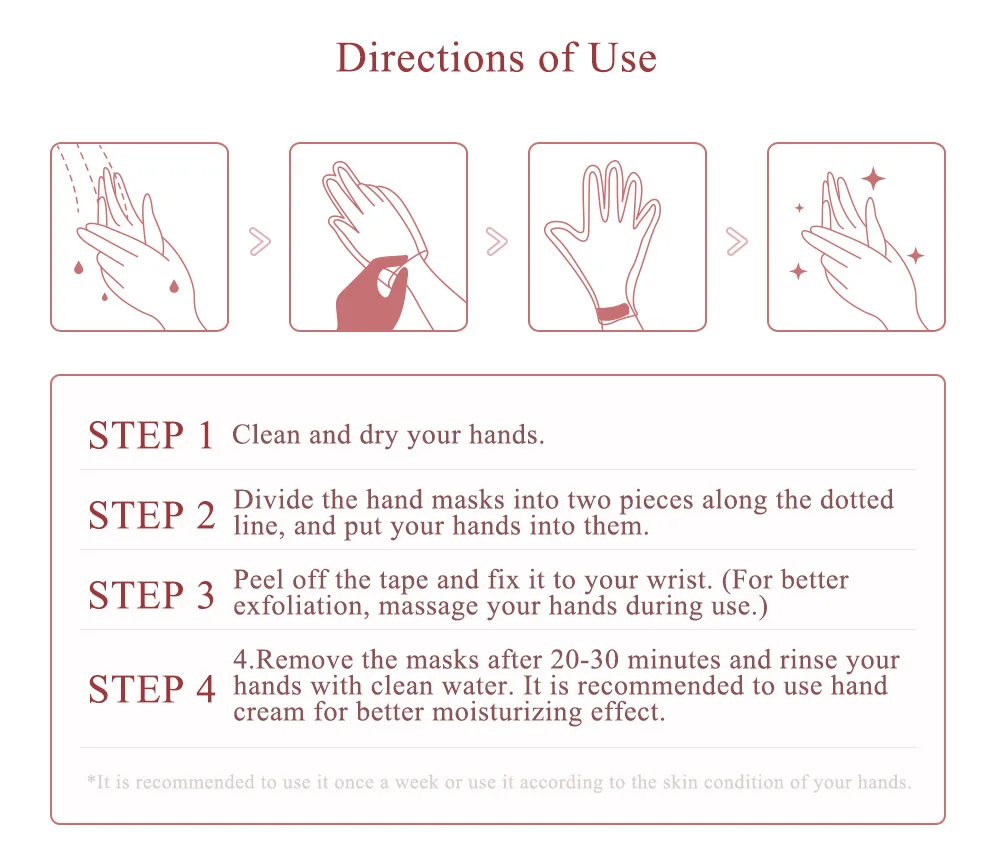 Directions of Use

STEP 1 Clean and dry your hands.

STEP 2 Divide the hand masks into two pieces along the dotted line, and put your hands into them.

STEP 3 Peel off the tape and fix it to your wrist. (For better exfoliation, massage your hands during use.)

STEP 4 4.Remove the masks after 20-30 minutes and rinse your hands with clean water. It is recommended to use hand cream for better moisturizing effect.

*It is recommended to use it once a week or use it according to the skin condition of your hands.