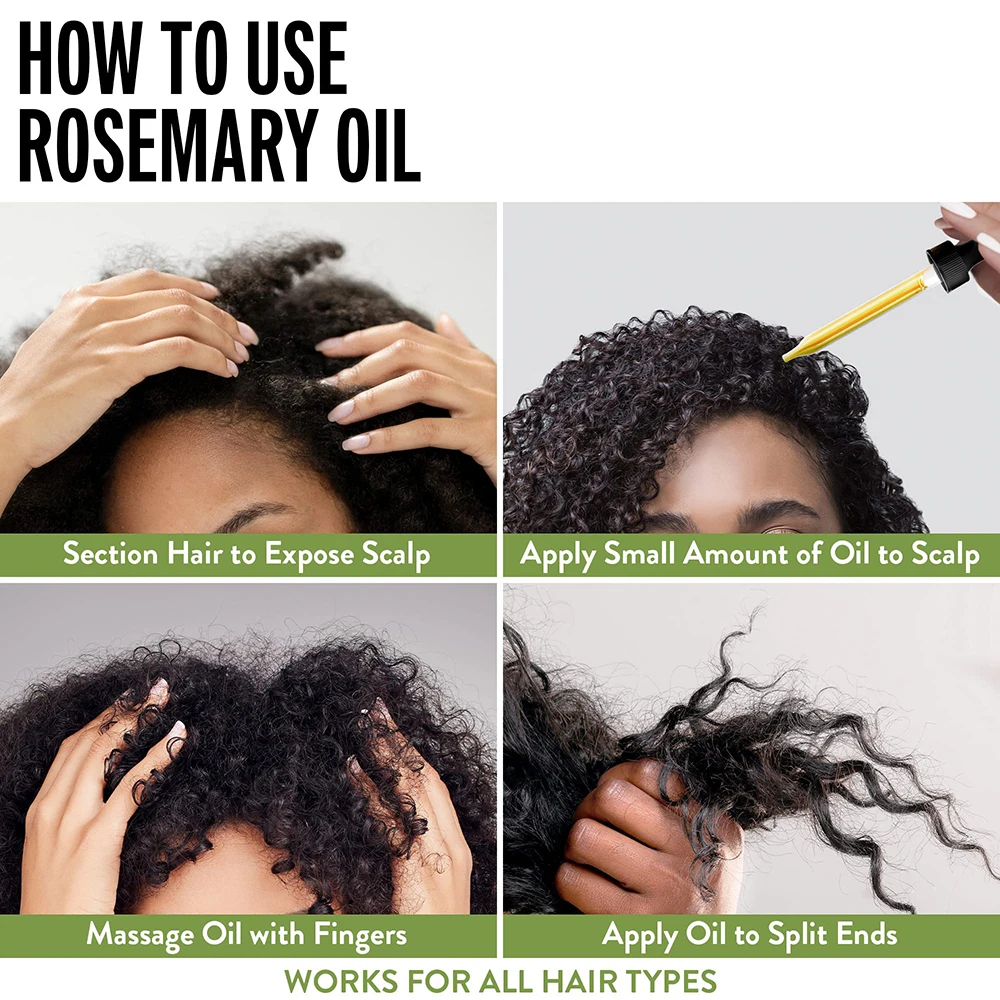 HOW TO USE
ROSEMARY OIL

Section Hair to Expose Scalp

Apply Small Amount of Oil to Scalp

Massage Oil with Fingers

Apply Oil to Split Ends

WORKS FOR ALL HAIR TYPES