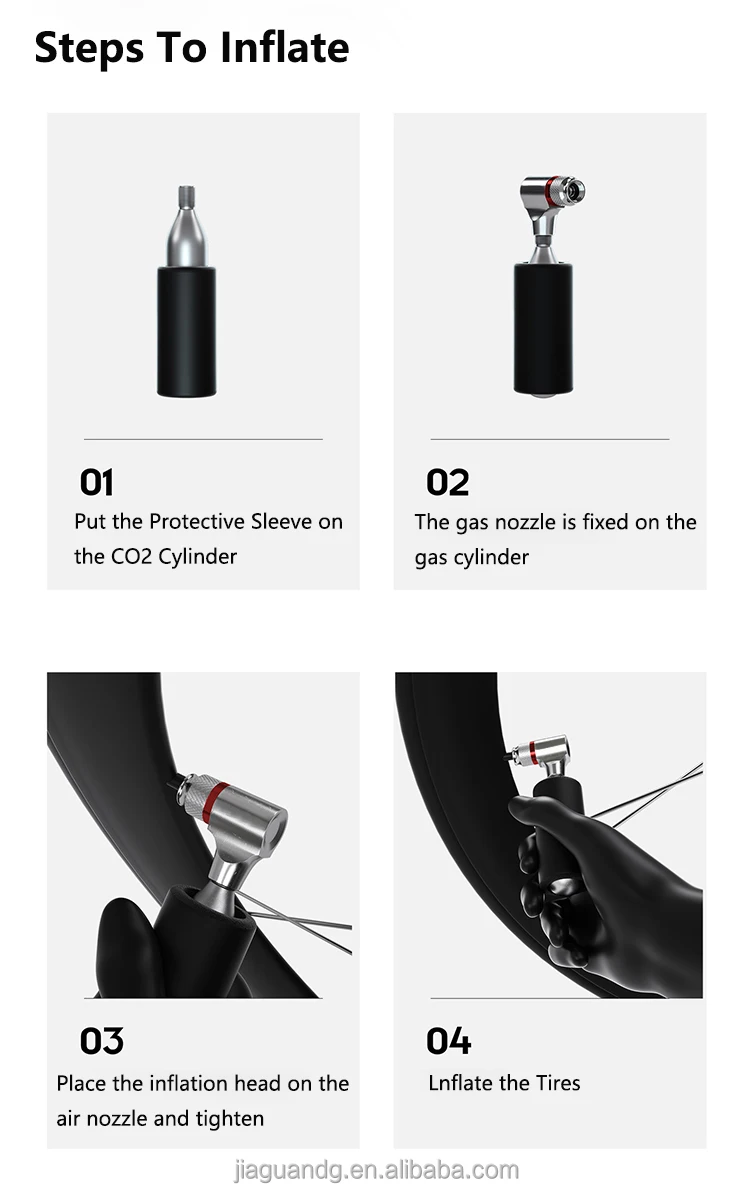 Steps To Inflate

01
Put the Protective Sleeve on the CO2 Cylinder

02
The gas nozzle is fixed on the gas cylinder

03
Place the inflation head on the air nozzle and tighten

04
Lnflate the Tires

jiaguandg.en.alibaba.com