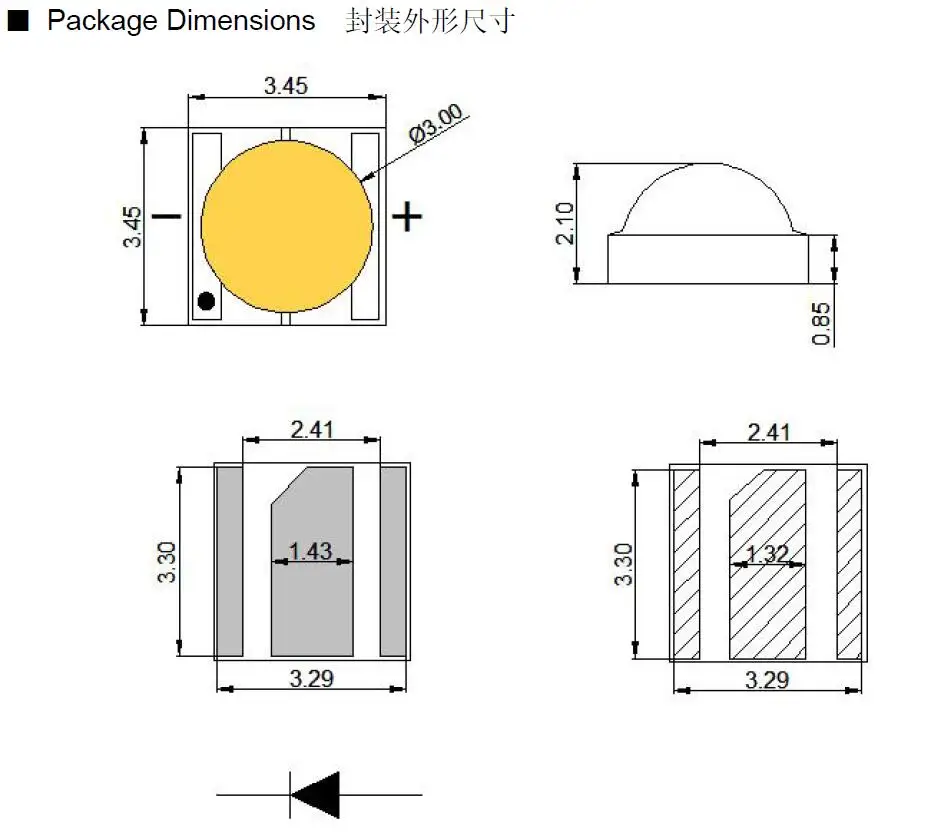 ■ Package Dimensions 封装外形尺寸

3.45

Ø3.00

3.45

−

+

2.10

0.85

2.41

3.30

1.43

3.29

2.41

3.30

1.32

3.29