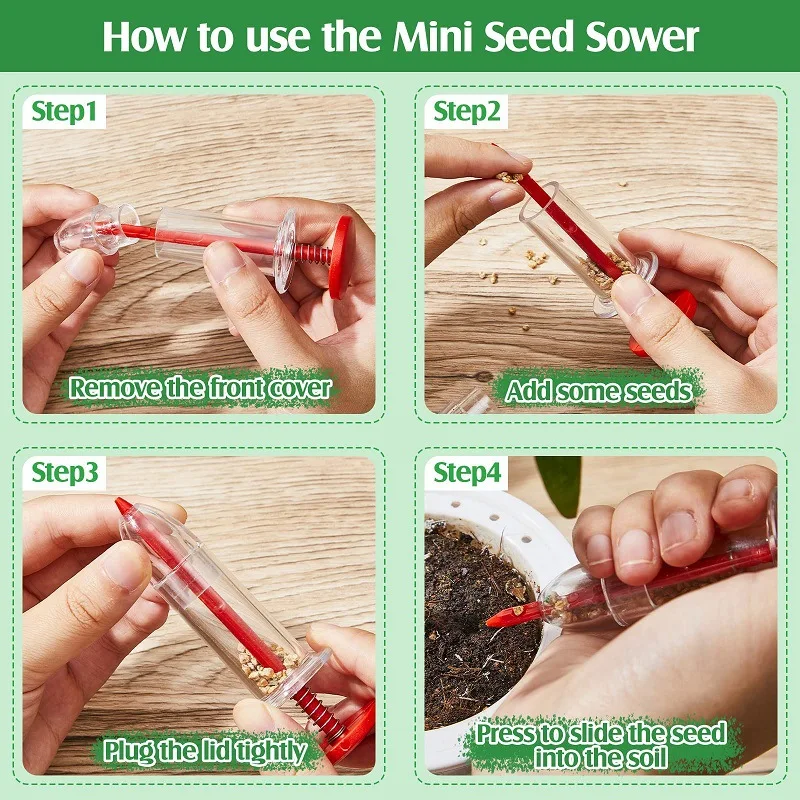 How to use the Mini Seed Sower

Step1

Remove the front cover

Step2

Add some seeds

Step3

Plug the lid tightly

Step4

Press to slide the seed into the soil