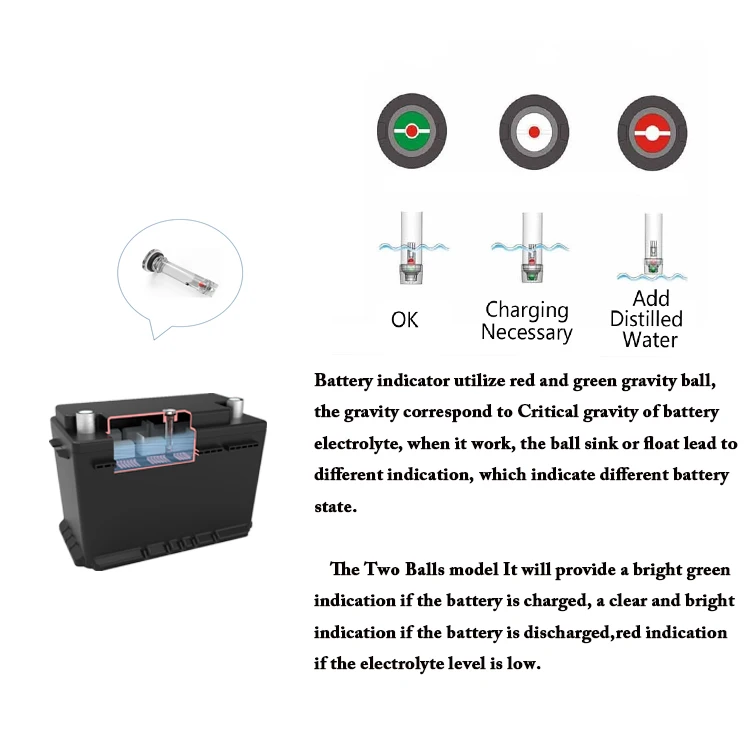 OK

Charging Necessary

Add Distilled Water

Battery indicator utilize red and green gravity ball, the gravity correspond to Critical gravity of battery electrolyte, when it work, the ball sink or float lead to different indication, which indicate different battery state.

The Two Balls model It will provide a bright green indication if the battery is charged, a clear and bright indication if the battery is discharged,red indication if the electrolyte level is low.