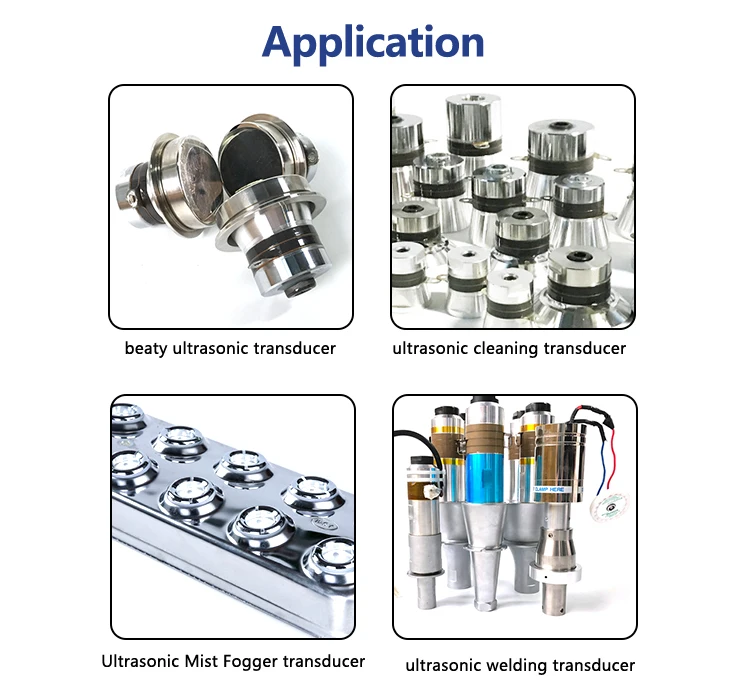 Application

beaty ultrasonic transducer

ultrasonic cleaning transducer

Ultrasonic Mist Fogger transducer

CLAMP HERE

ultrasonic welding transducer