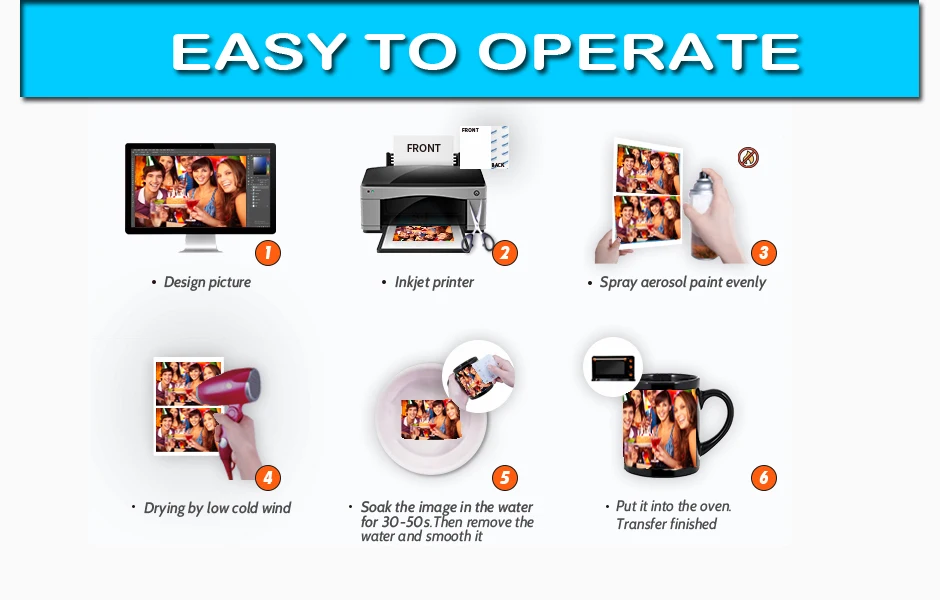 EASY TO OPERATE

FRONT

FRONT

BACK

1

• Design picture

2

• Inkjet printer

3

• Spray aerosol paint evenly

4

• Drying by low cold wind

5

• Soak the image in the water for 30-50s.Then remove the water and smooth it

6

• Put it into the oven. Transfer finished