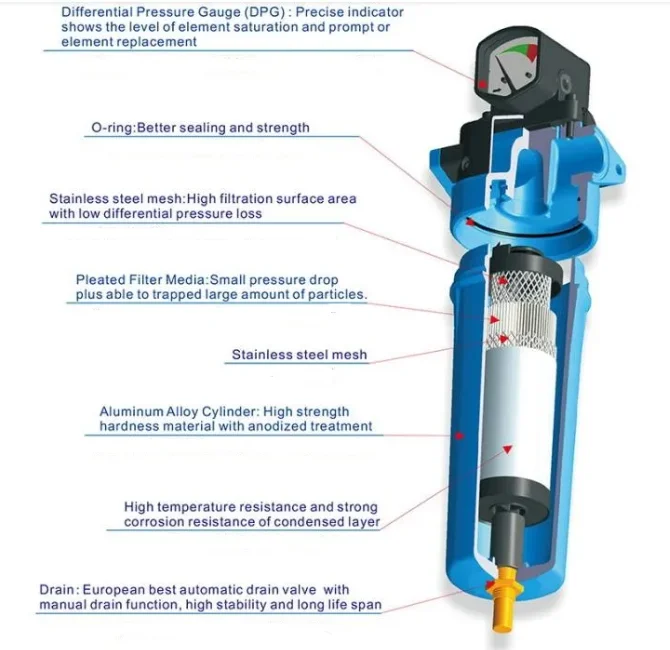 Differential Pressure Gauge (DPG) : Precise indicator shows the level of element saturation and prompt or element replacement

O-ring:Better sealing and strength

Stainless steel mesh:High filtration surface area with low differential pressure loss

Pleated Filter Media:Small pressure drop plus able to trapped large amount of particles.

Stainless steel mesh

Aluminum Alloy Cylinder: High strength hardness material with anodized treatment

High temperature resistance and strong corrosion resistance of condensed layer

Drain: European best automatic drain valve with manual drain function, high stability and long life span