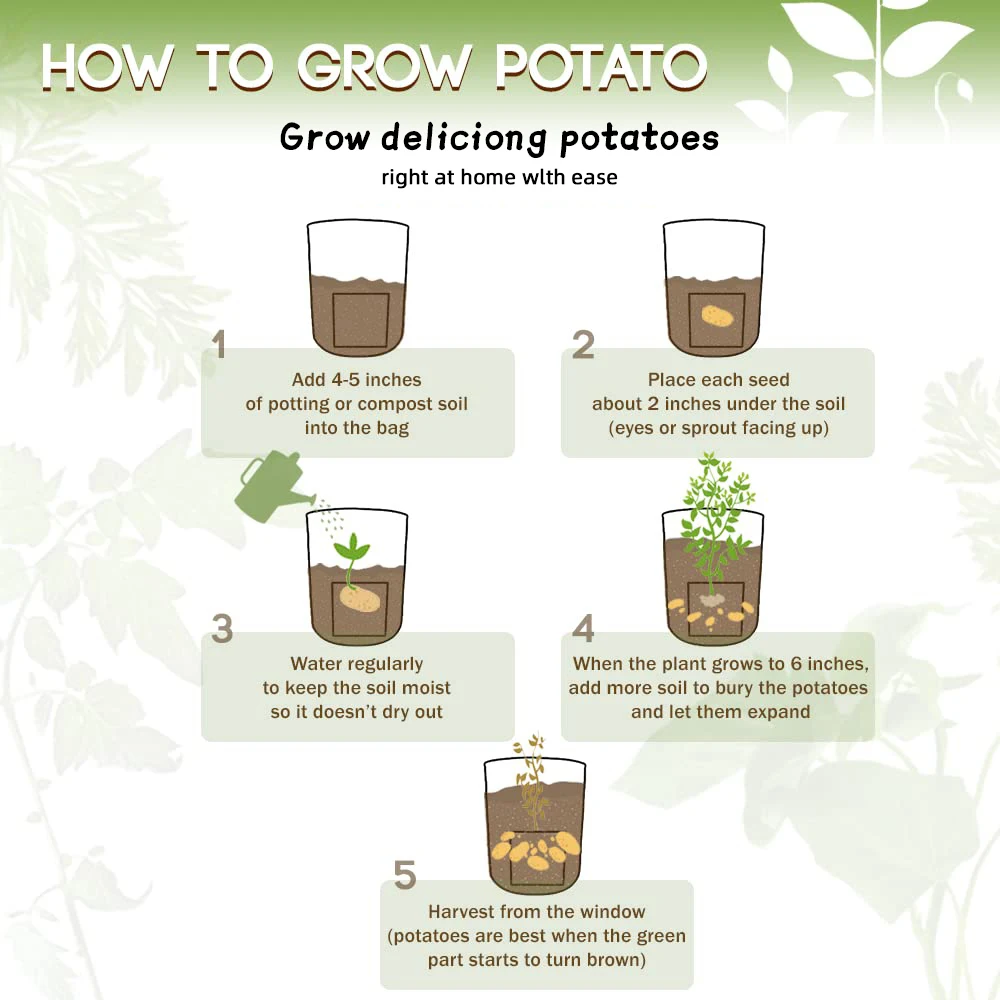 HOW TO GROW POTATO

Grow deliciong potatoes

right at home wlth ease

1
Add 4-5 inches of potting or compost soil into the bag

2
Place each seed about 2 inches under the soil (eyes or sprout facing up)

3
Water regularly to keep the soil moist so it doesn't dry out

4
When the plant grows to 6 inches, add more soil to bury the potatoes and let them expand

5
Harvest from the window (potatoes are best when the green part starts to turn brown)