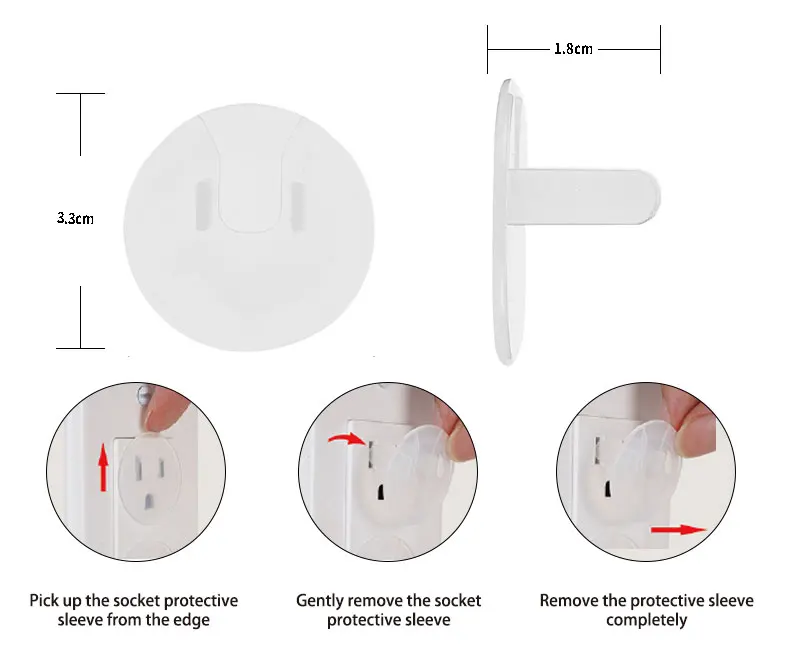 1.8cm

3.3cm

Pick up the socket protective sleeve from the edge

Gently remove the socket protective sleeve

Remove the protective sleeve completely