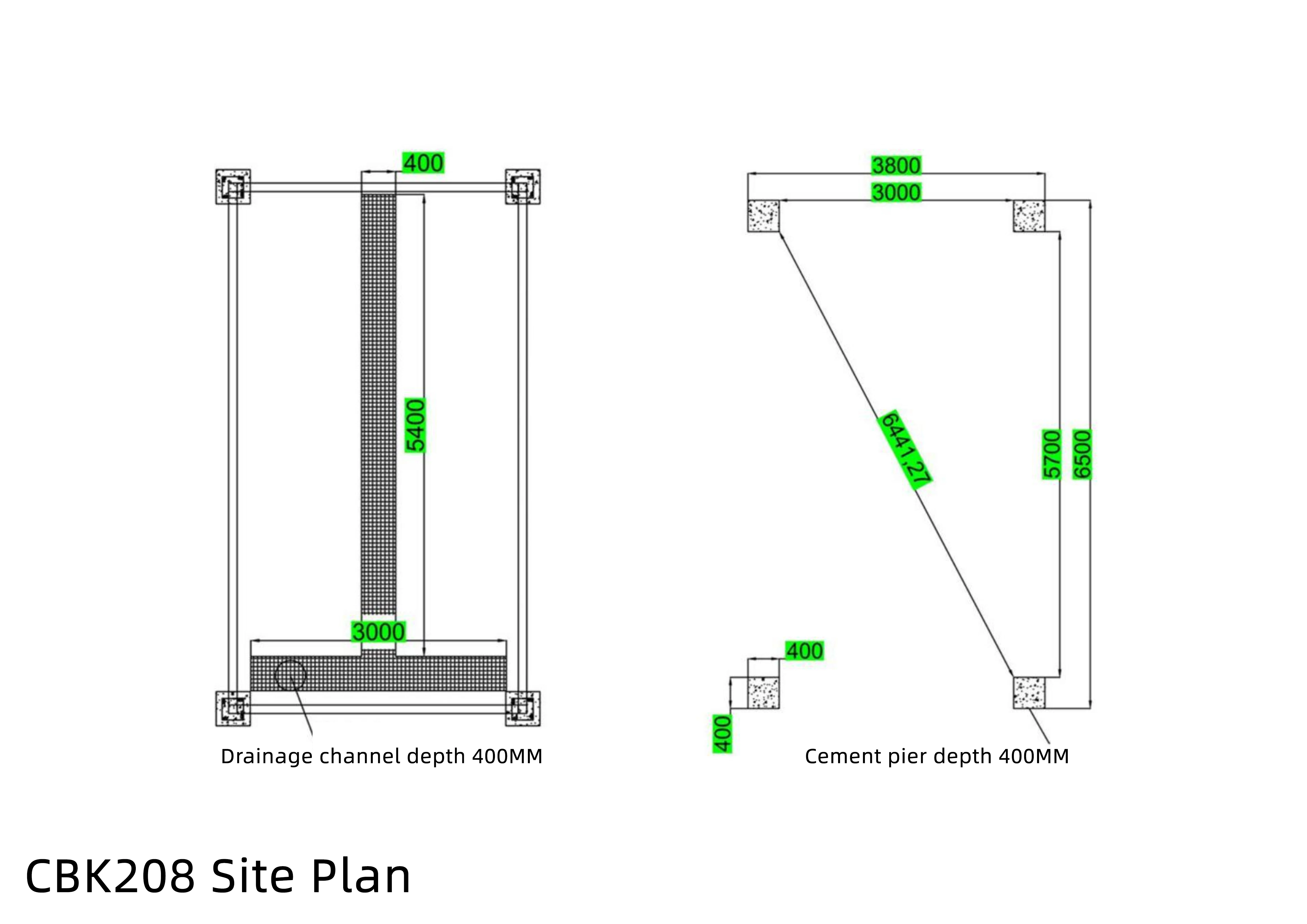 400

5400

3000

Drainage channel depth 400MM

3800

3000

6441,27

5700

6500

400

400

Cement pier depth 400MM

CBK208 Site Plan