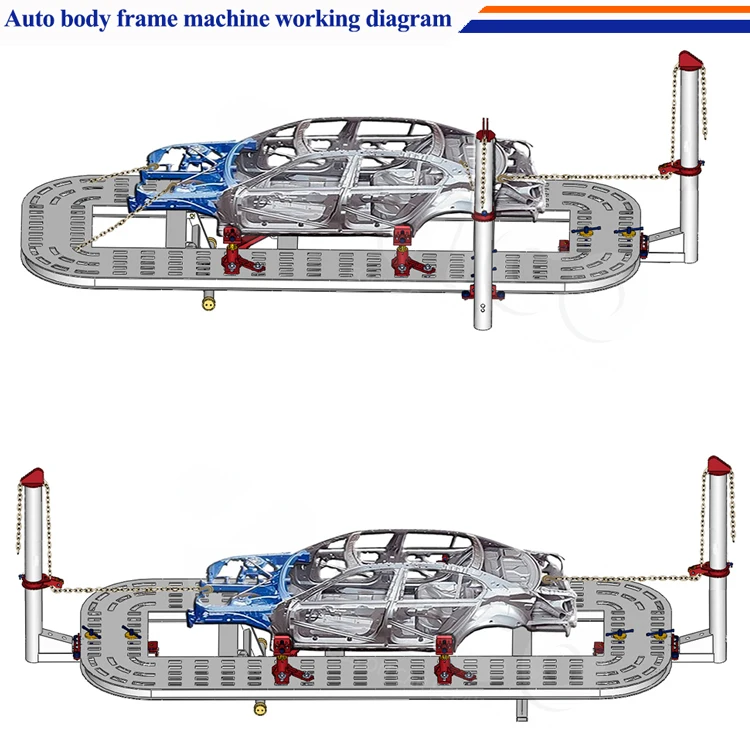 Auto body frame machine working diagram