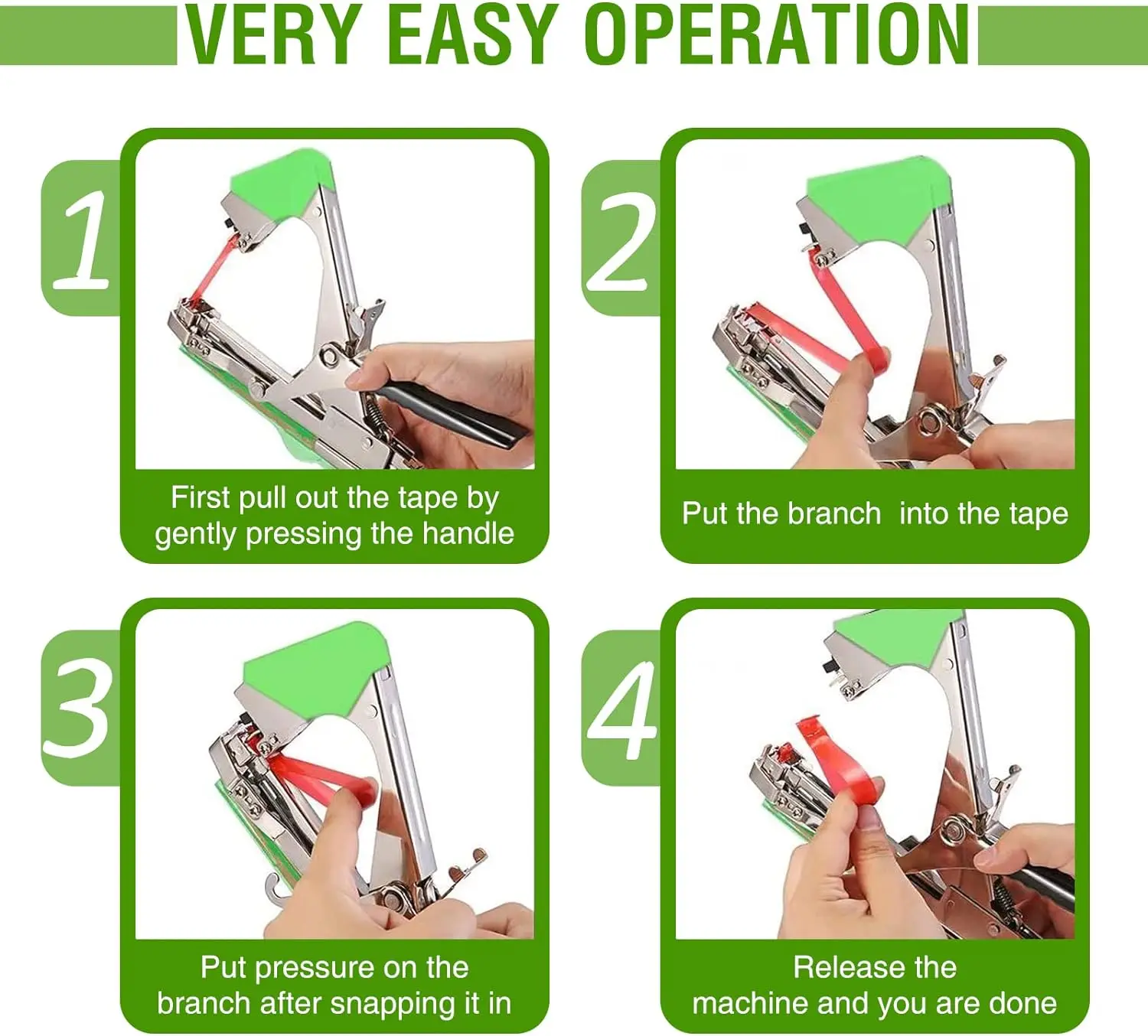 VERY EASY OPERATION

1

First pull out the tape by gently pressing the handle

2

Put the branch  into the tape

3

Put pressure on the branch after snapping it in

4

Release the machine and you are done