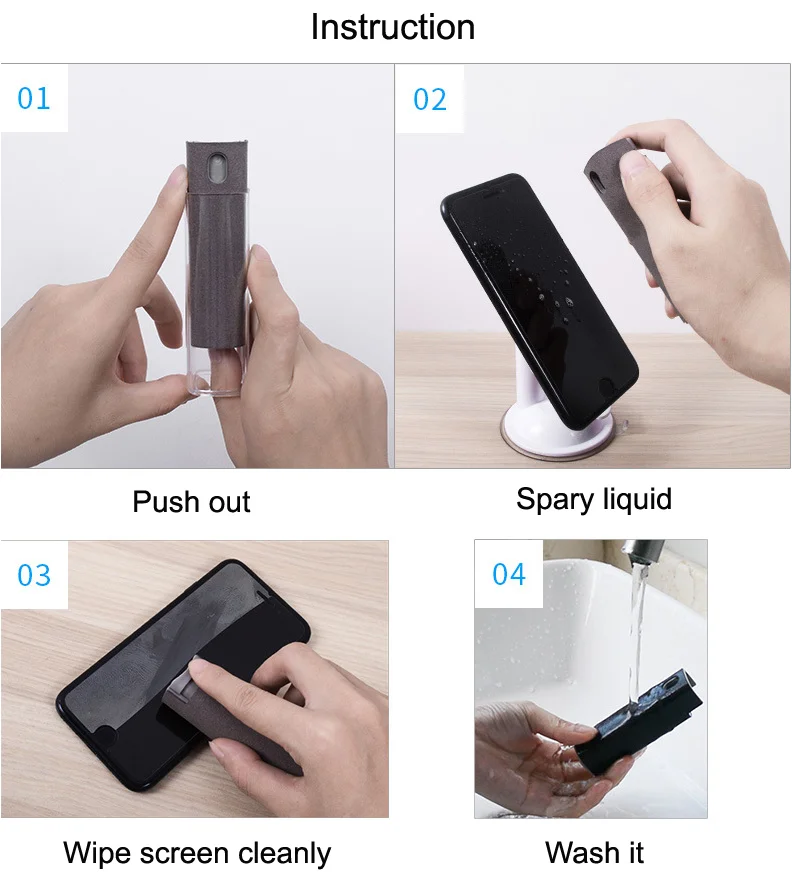 Instruction

01

Push out

02

Spary liquid

03

Wipe screen cleanly

04

Wash it