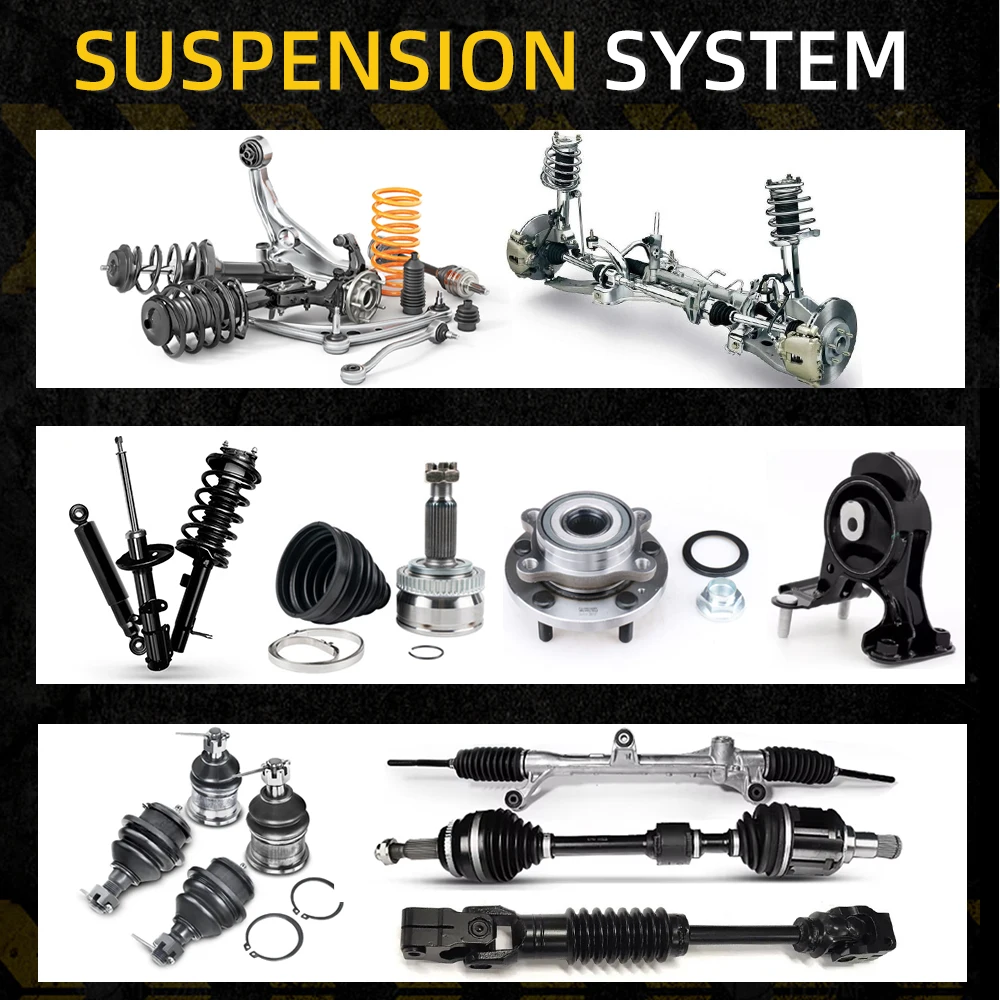 SUSPENSION SYSTEM