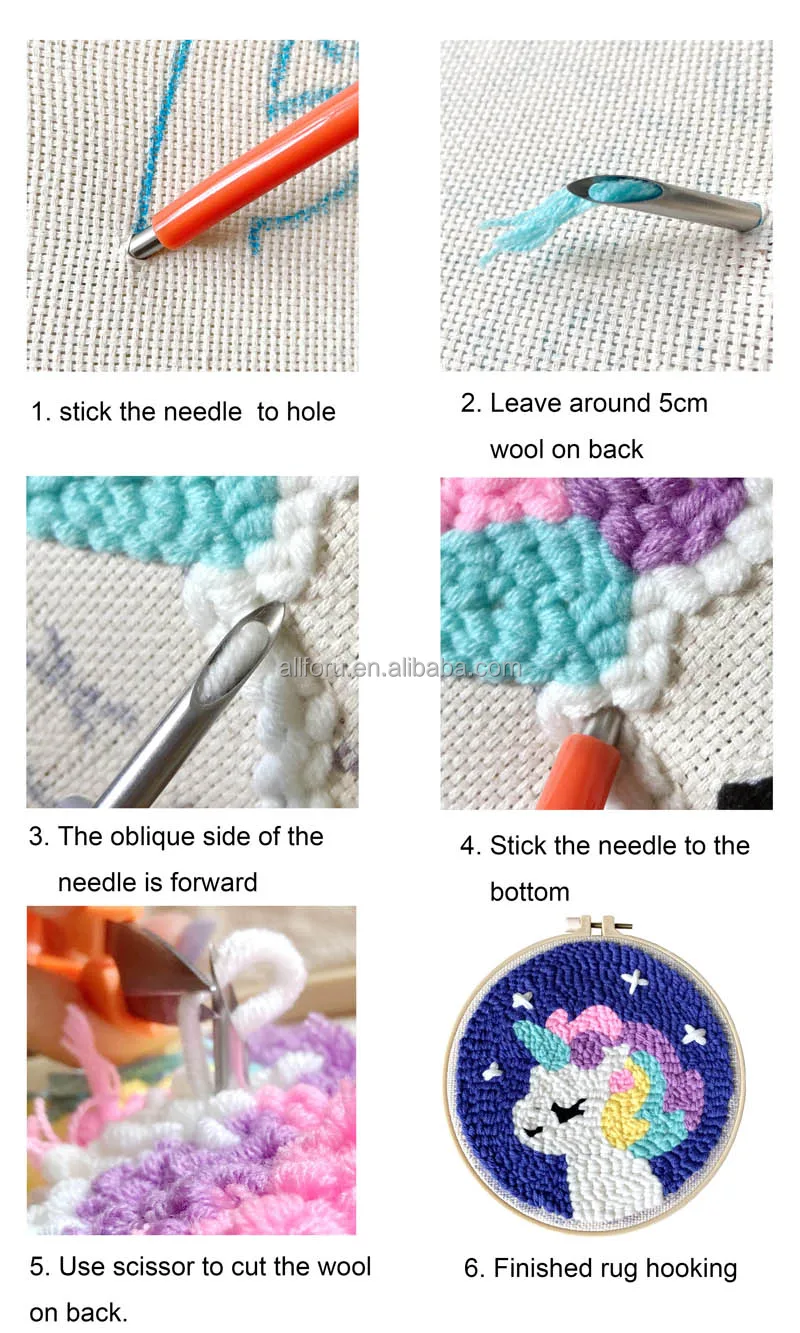 1. stick the needle to hole

2. Leave around 5cm wool on back

allforu.en.alibaba.com

3. The oblique side of the needle is forward

4. Stick the needle to the bottom

5. Use scissor to cut the wool on back.

6. Finished rug hooking