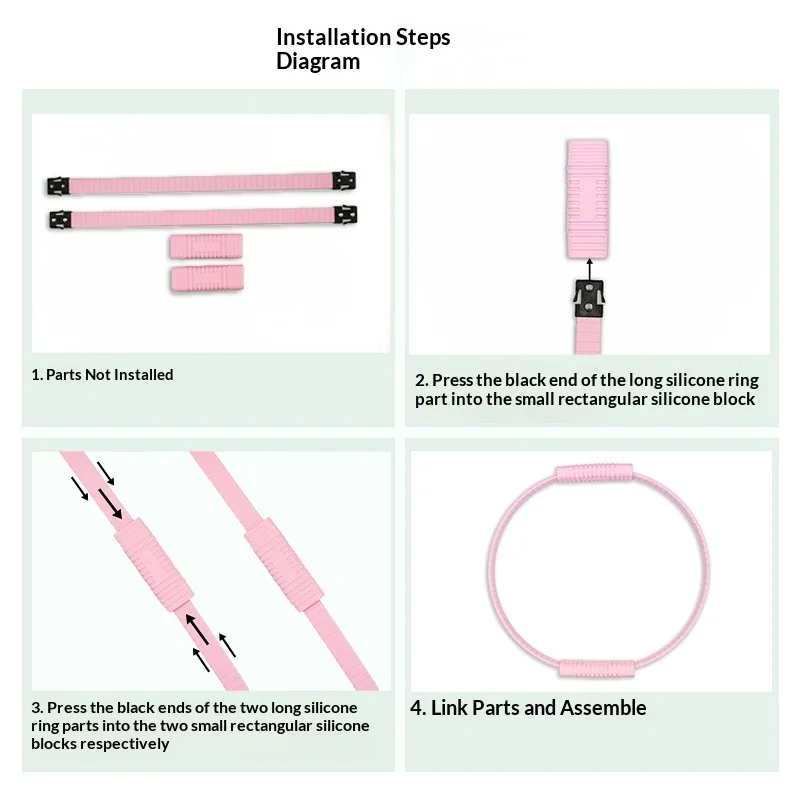 Installation Steps Diagram

1. Parts Not Installed

2. Press the black end of the long silicone ring part into the small rectangular silicone block

3. Press the black ends of the two long silicone ring parts into the two small rectangular silicone blocks respectively

4. Link Parts and Assemble