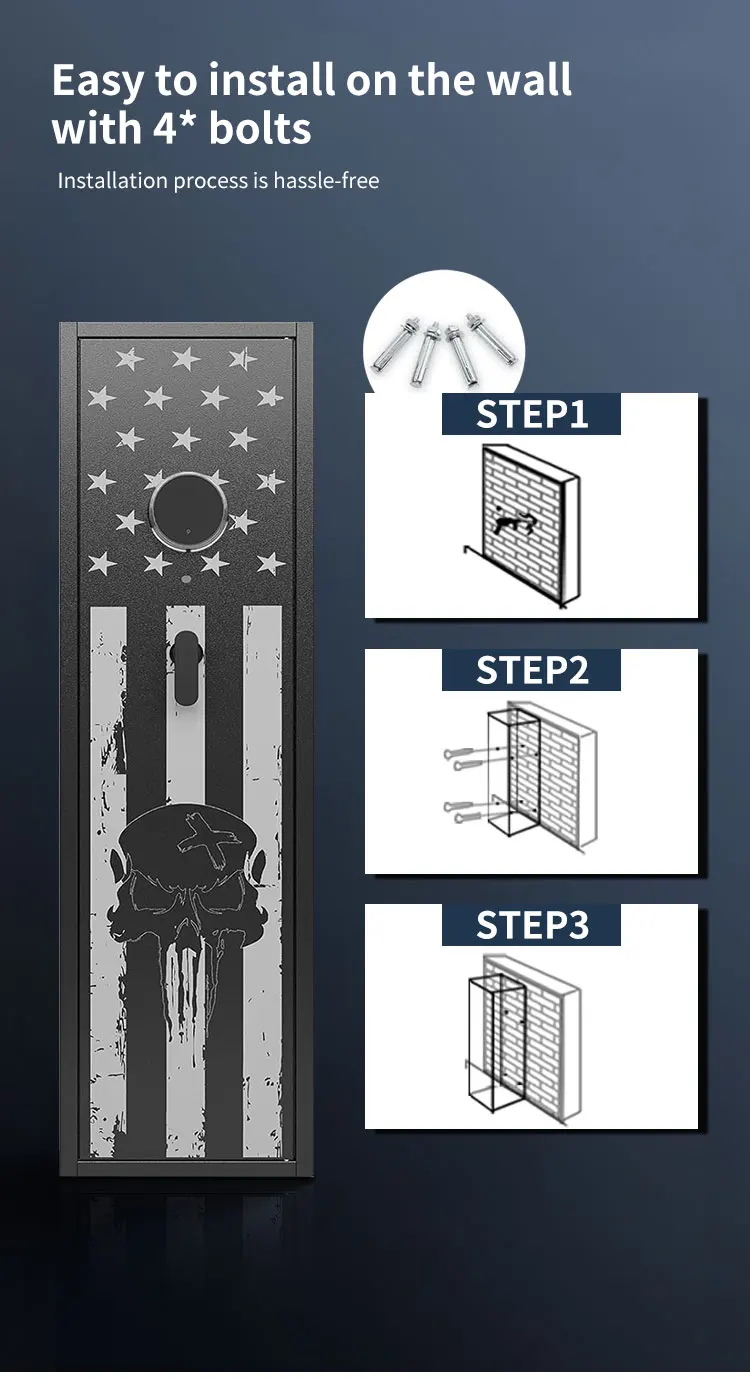 Easy to install on the wall with 4* bolts

Installation process is hassle-free

STEP1

STEP2

STEP3