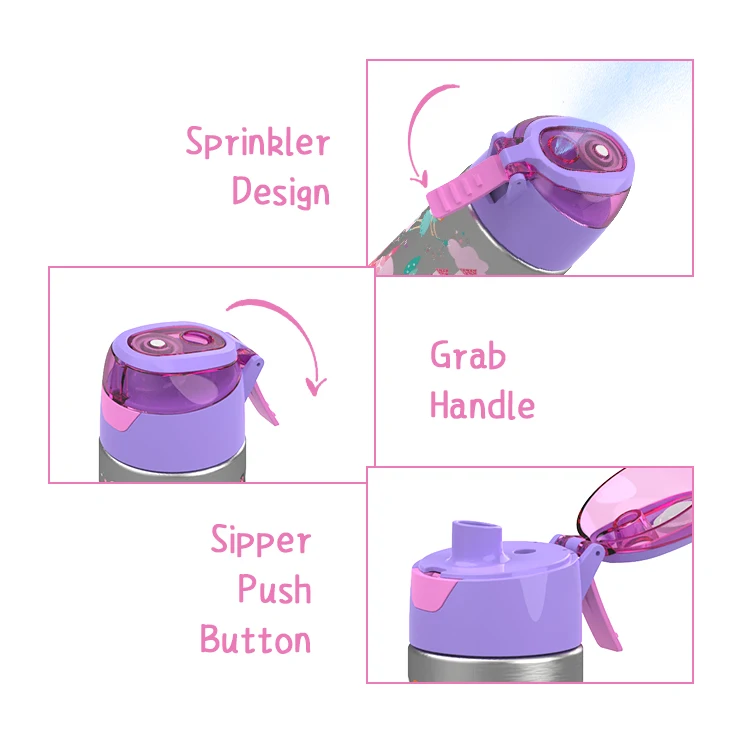 Sprinkler Design

Grab Handle

Sipper Push Button