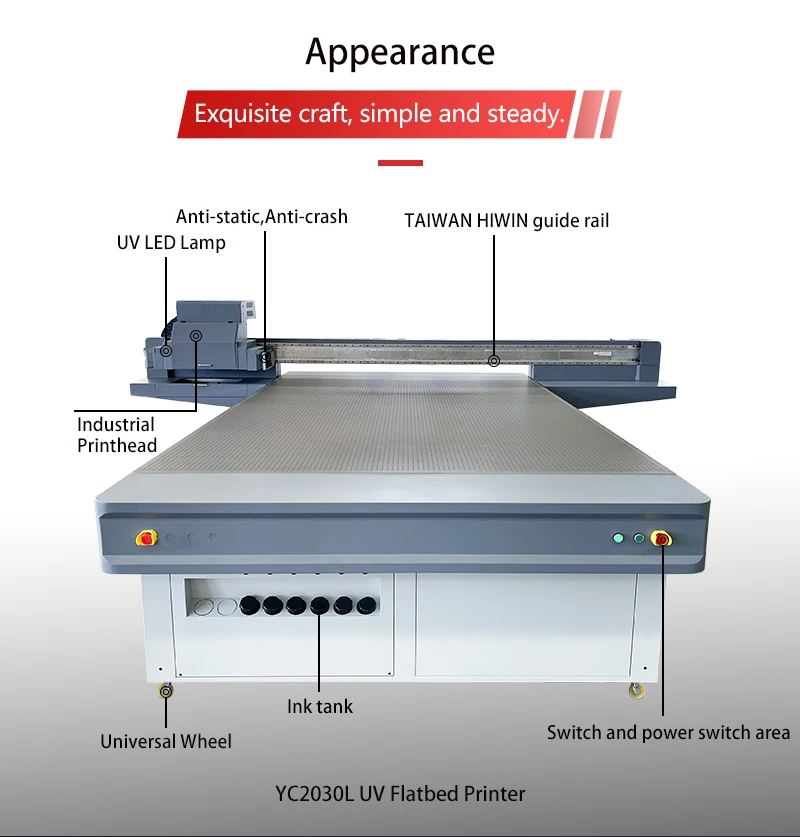 Appearance

Exquisite craft, simple and steady.

Anti-static,Anti-crash

UV LED Lamp

TAIWAN HIWIN guide rail

Industrial Printhead

Ink tank

Universal Wheel

Switch and power switch area

YC2030L UV Flatbed Printer