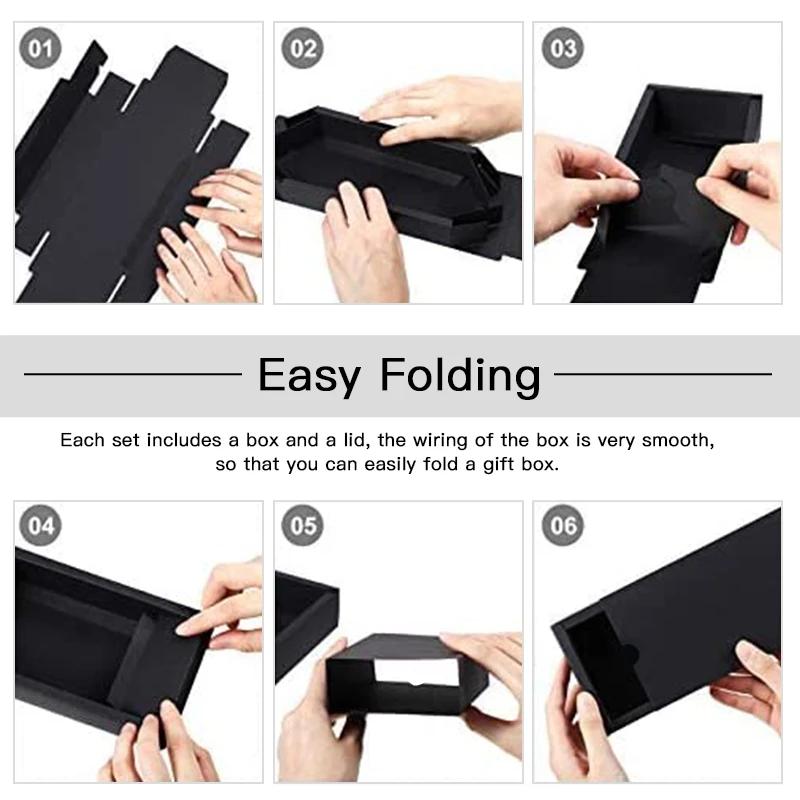 01

02

03

Easy Folding

Each set includes a box and a lid, the wiring of the box is very smooth, so that you can easily fold a gift box.

04

05

06