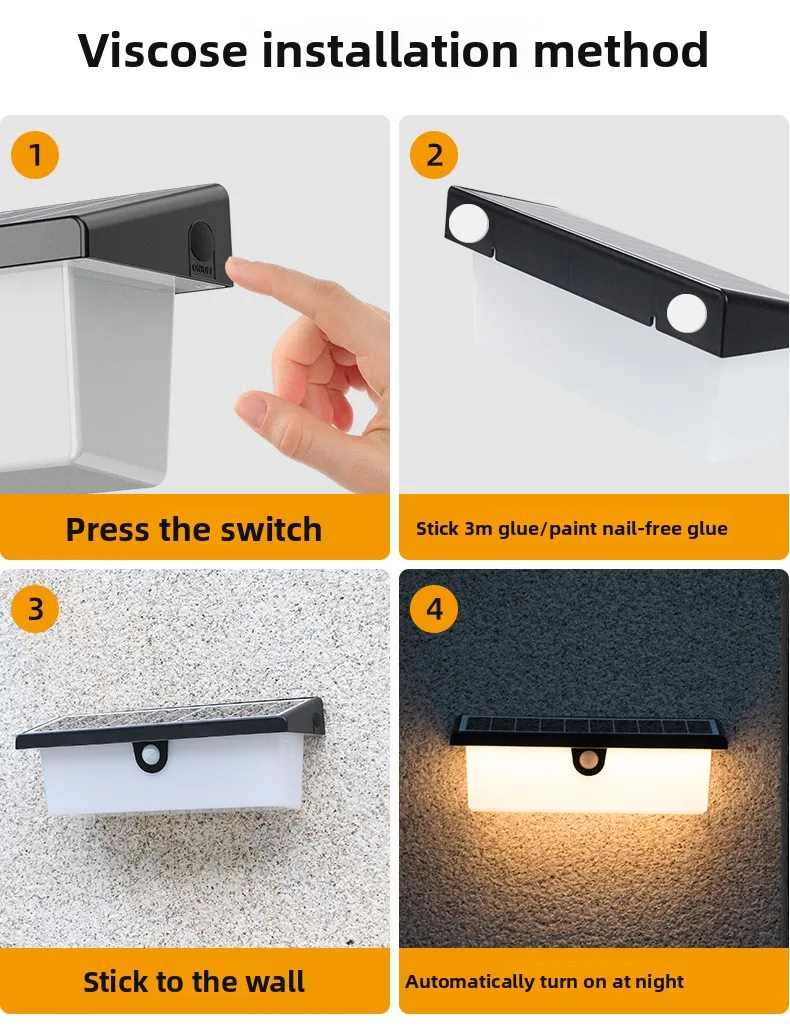 Viscose installation method

1

Press the switch

2

Stick 3m glue/paint nail-free glue

3

Stick to the wall

4

Automatically turn on at night