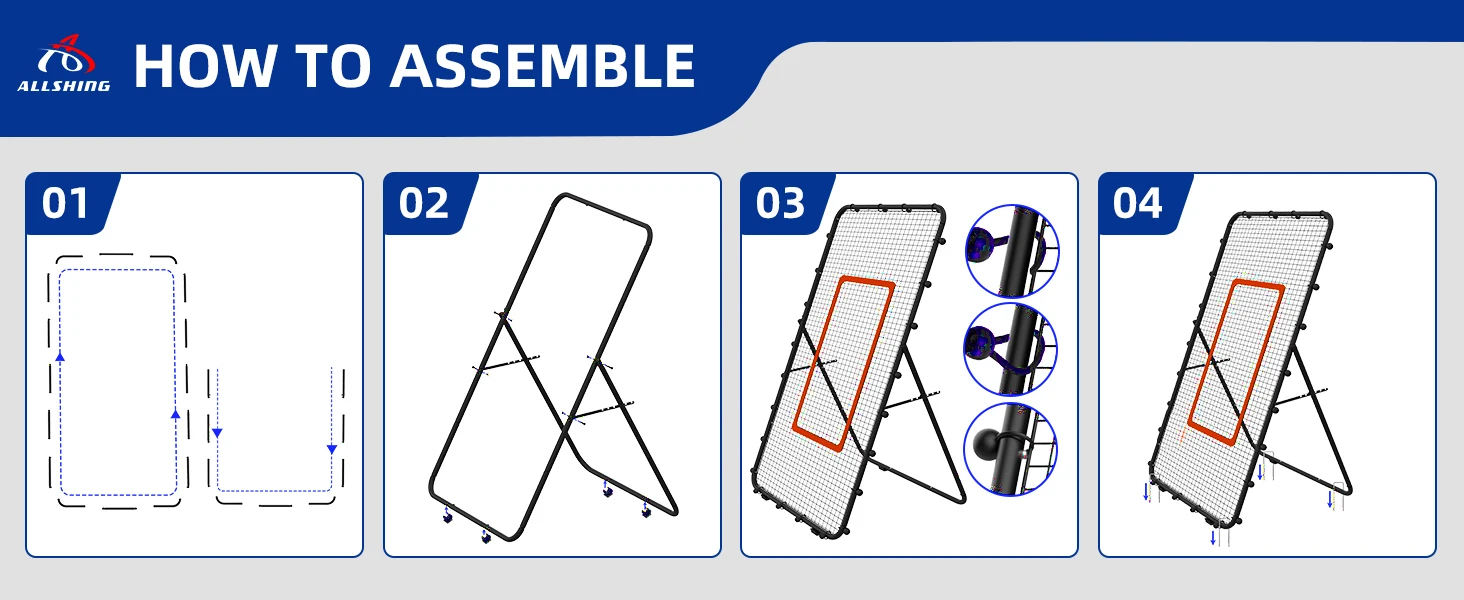 ALLSHING
HOW TO ASSEMBLE

01

02

03

04