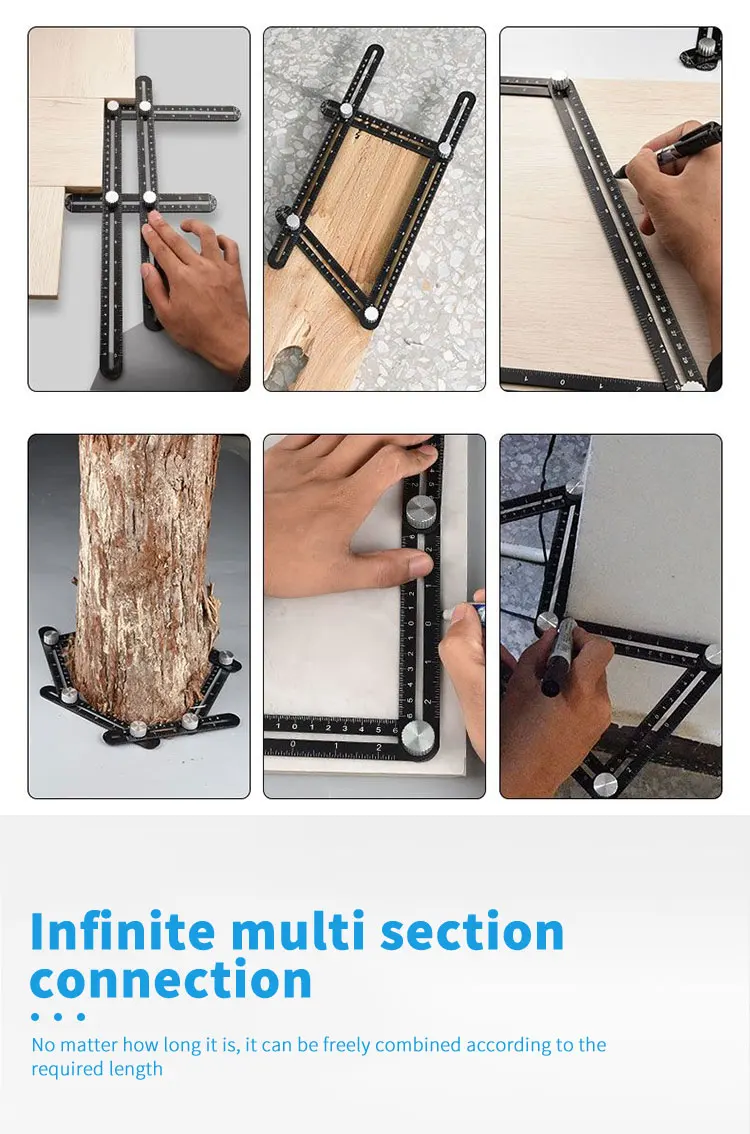 Infinite multi section connection

No matter how long it is, it can be freely combined according to the required length