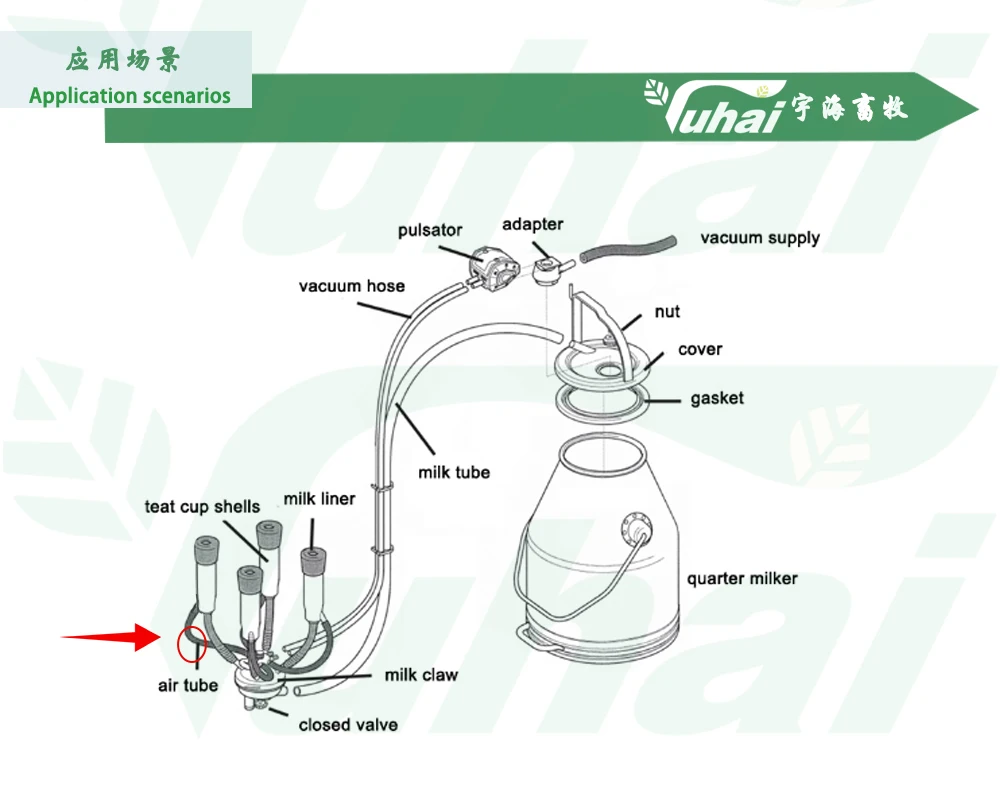 应用场景
Application scenarios

Yuhai 宇海畜牧

pulsator
adapter
vacuum supply
vacuum hose
nut
cover
gasket
milk tube
teat cup shells
milk liner
quarter milker
air tube
milk claw
closed valve