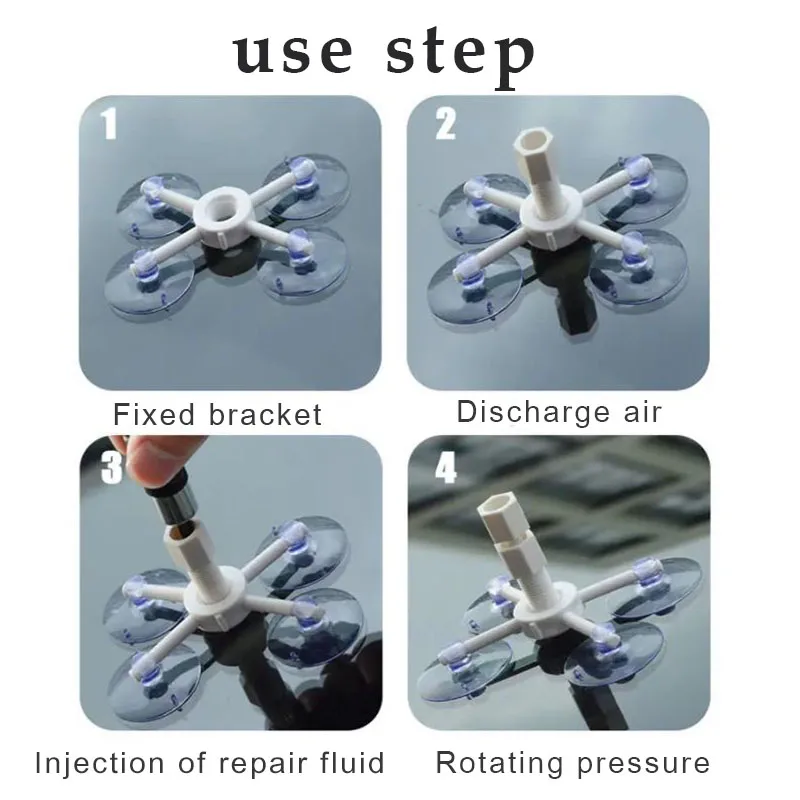 use step

1

Fixed bracket

2

Discharge air

3

Injection of repair fluid

4

Rotating pressure