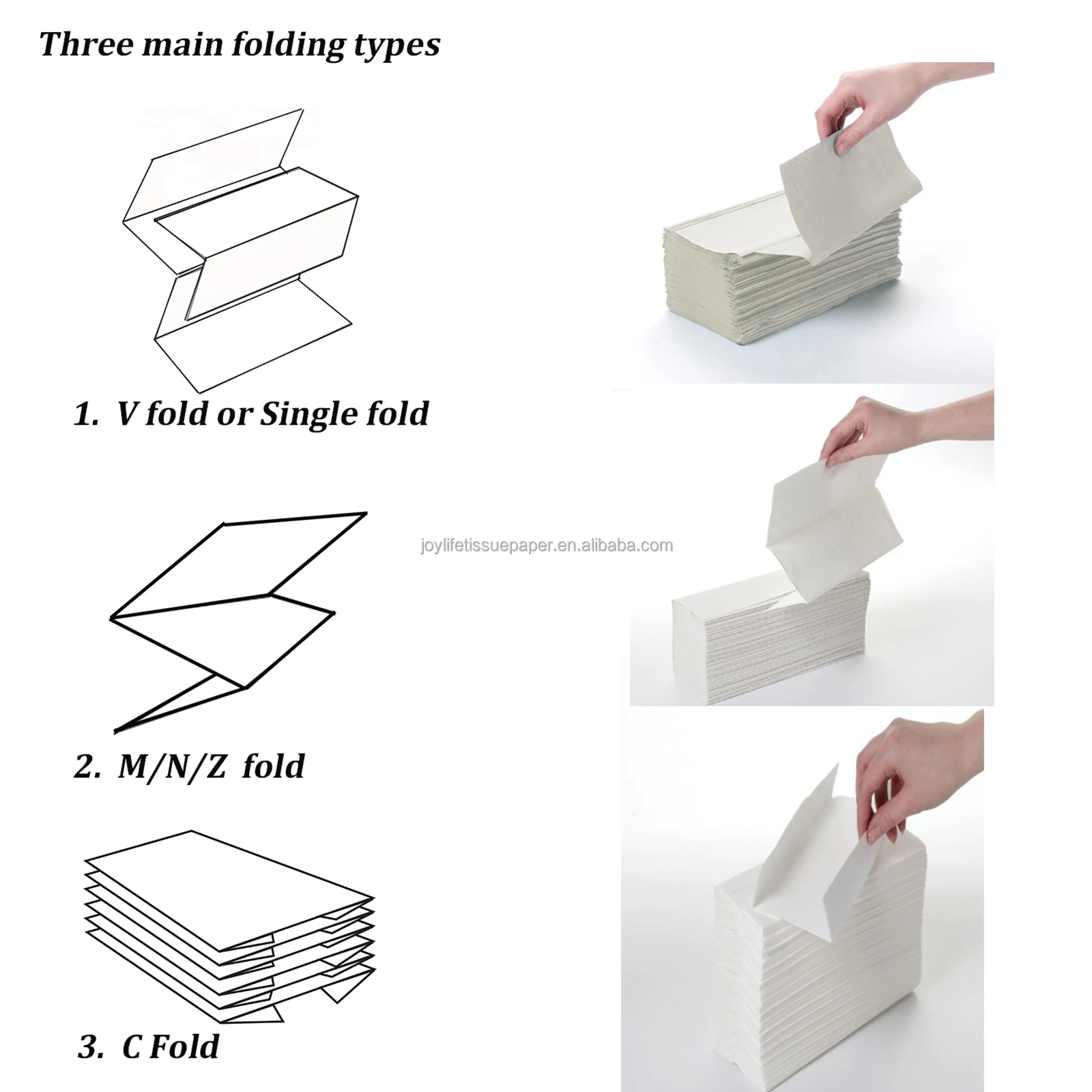 Three main folding types

1. V fold or Single fold

joylifetissuepaper.en.alibaba.com

2. M/N/Z fold

3. C Fold