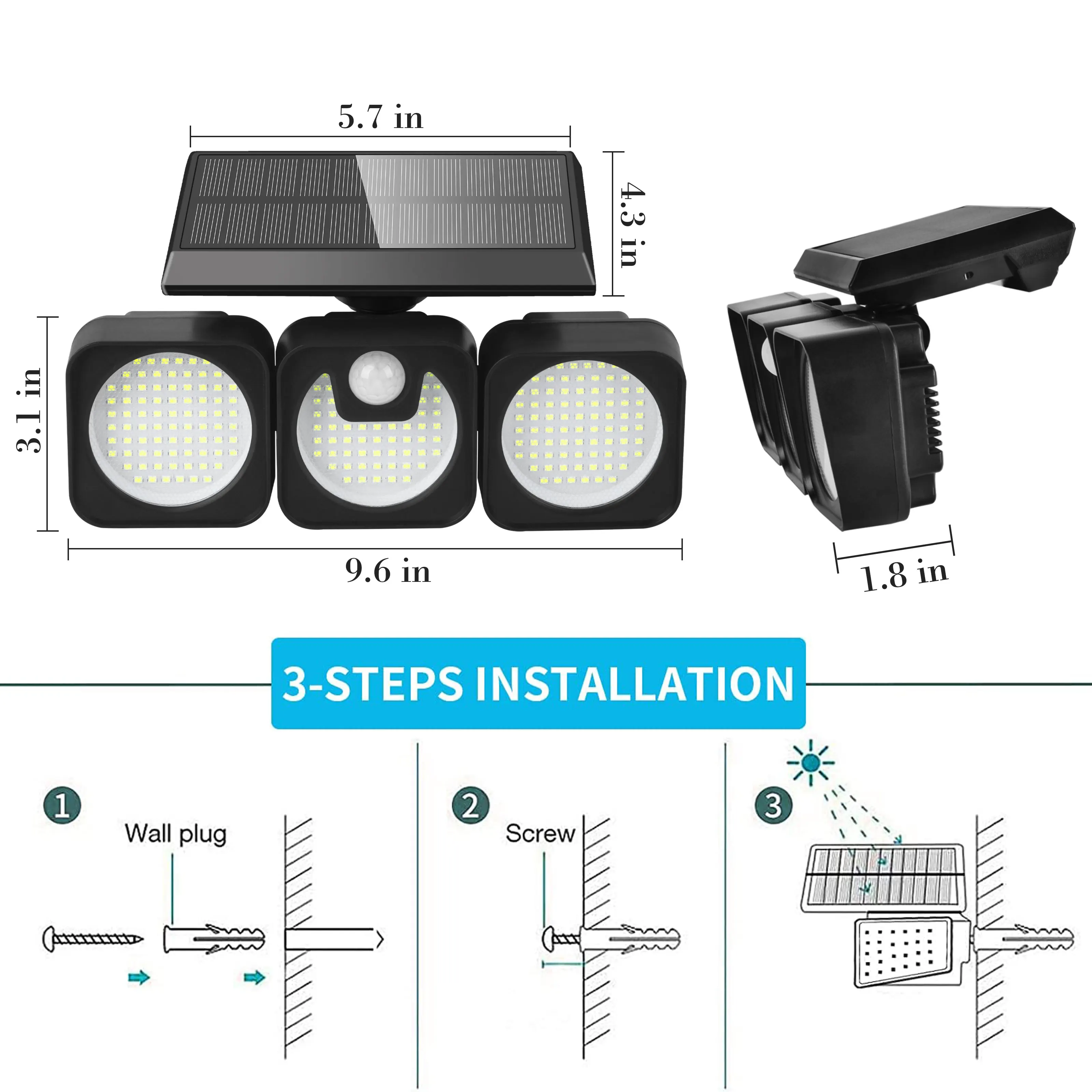 5.7 in

4.3 in

3.1 in

9.6 in

1.8 in

3-STEPS INSTALLATION

1

Wall plug

2

Screw

3